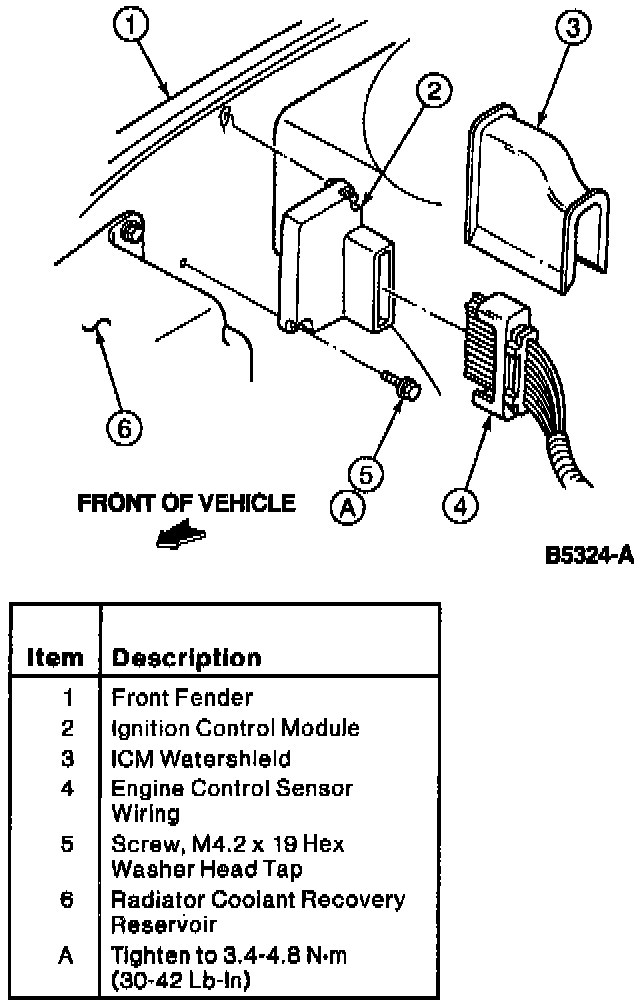 1
2
3
6
5
A
4
FRONT OF VEHICLE

B5324-A

| Item | Description |
|---|---|
| 1 | Front Fender |
| 2 | Ignition Control Module |
| 3 | ICM Watershield |
| 4 | Engine Control Sensor Wiring |
| 5 | Screw, M4.2 x 19 Hex Washer Head Tap |
| 6 | Radiator Coolant Recovery Reservoir |
| A | Tighten to 3.4-4.8 N·m (30-42 Lb-In) |