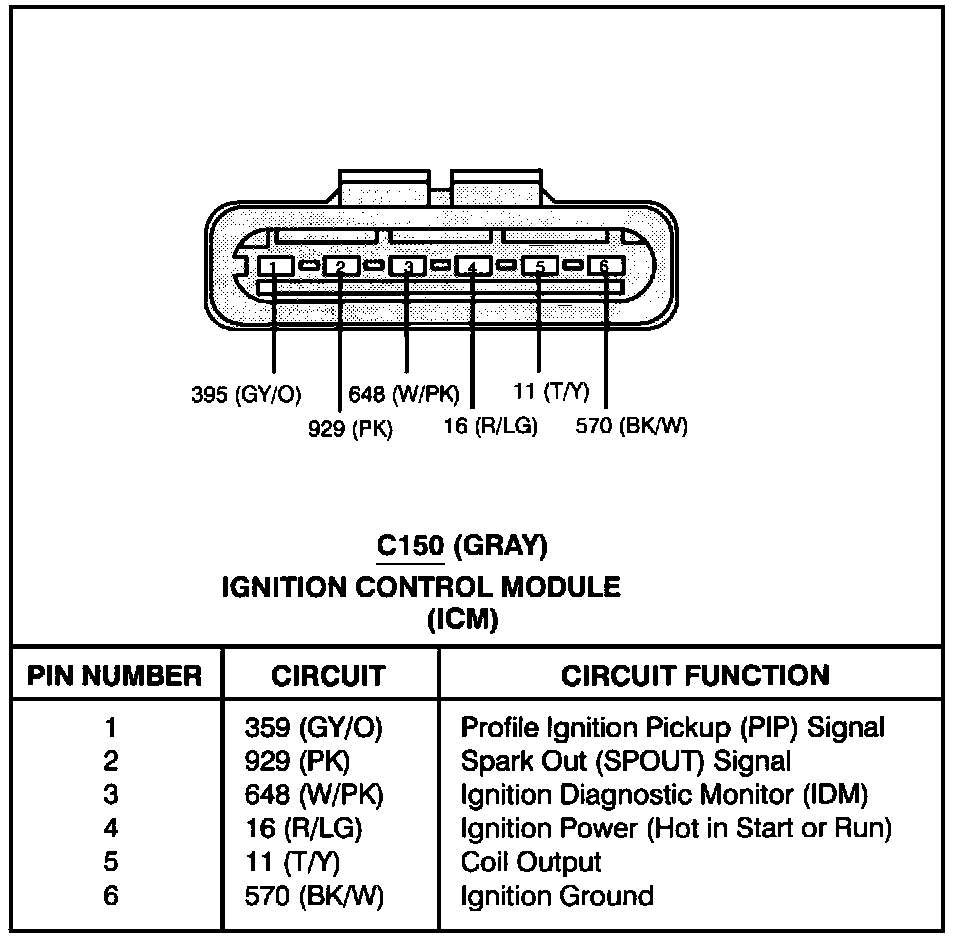 1 2 3 4 5 6

395 (GY/O) 929 (PK) 648 (W/PK) 16 (R/LG) 11 (T/Y) 570 (BK/W)

C150 (GRAY)
IGNITION CONTROL MODULE (ICM)

| PIN NUMBER | CIRCUIT | CIRCUIT FUNCTION |
|---|---|---|
| 1 | 359 (GY/O) | Profile Ignition Pickup (PIP) Signal |
| 2 | 929 (PK) | Spark Out (SPOUT) Signal |
| 3 | 648 (W/PK) | Ignition Diagnostic Monitor (IDM) |
| 4 | 16 (R/LG) | Ignition Power (Hot in Start or Run) |
| 5 | 11 (T/Y) | Coil Output |
| 6 | 570 (BK/W) | Ignition Ground |