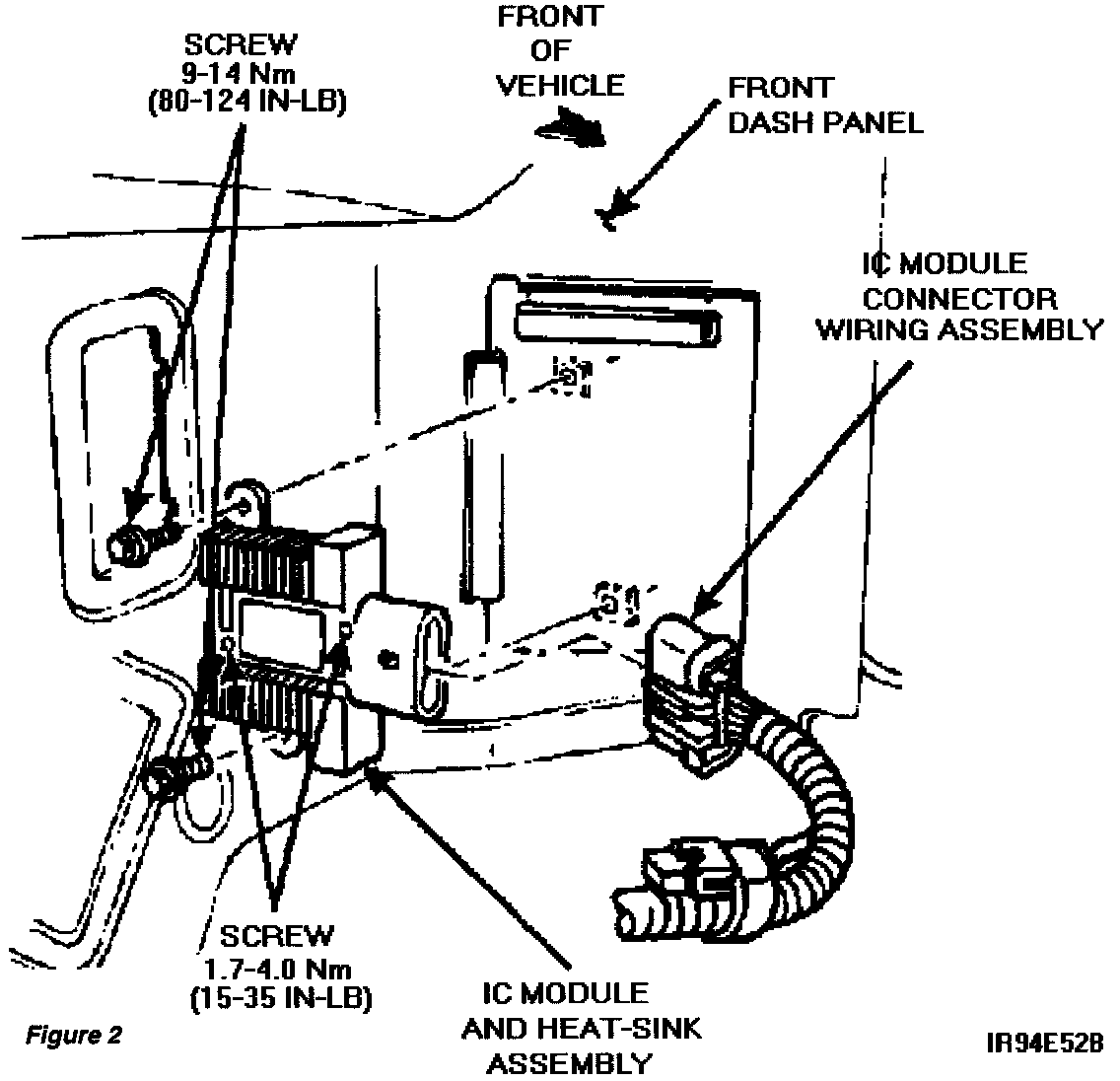 SCREW
9-14 Nm
(80-124 IN-LB)

FRONT
OF
VEHICLE

FRONT
DASH PANEL

IC MODULE
CONNECTOR
WIRING ASSEMBLY

SCREW
1.7-4.0 Nm
(15-35 IN-LB)

IC MODULE
AND HEAT-SINK
ASSEMBLY

Figure 2

IR94E52B