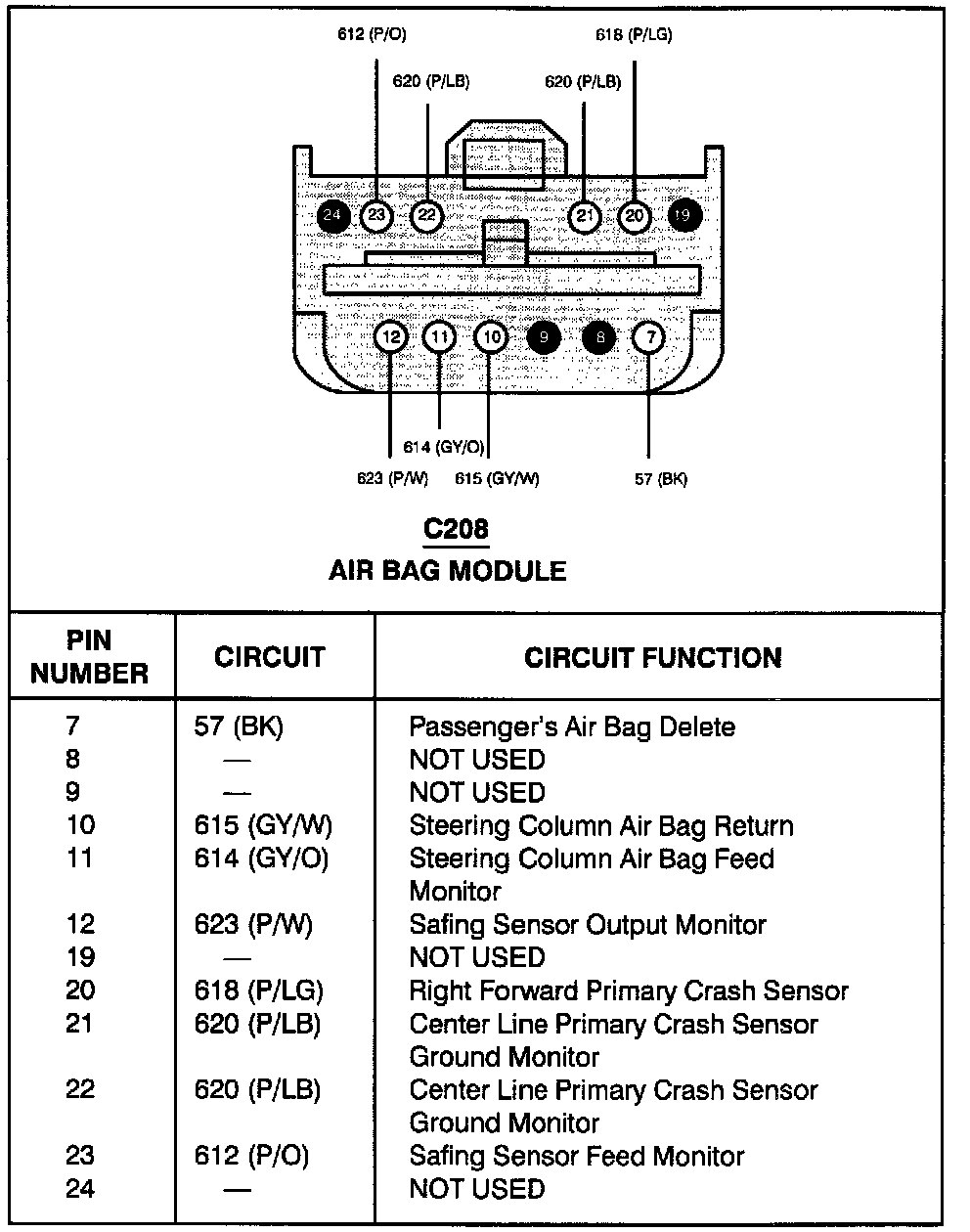 612 (P/O)
618 (P/LG)
620 (P/LB)
620 (P/LB)

24 23 22 21 20 19

12 11 10 9 8 7

614 (GY/O)
623 (P/W)
615 (GY/W)
57 (BK)

C208
AIR BAG MODULE

| PIN NUMBER | CIRCUIT | CIRCUIT FUNCTION |
|---|---|---|
| 7 | 57 (BK) | Passenger's Air Bag Delete |
| 8 | — | NOT USED |
| 9 | — | NOT USED |
| 10 | 615 (GY/W) | Steering Column Air Bag Return |
| 11 | 614 (GY/O) | Steering Column Air Bag Feed Monitor |
| 12 | 623 (P/W) | Safing Sensor Output Monitor |
| 19 | — | NOT USED |
| 20 | 618 (P/LG) | Right Forward Primary Crash Sensor |
| 21 | 620 (P/LB) | Center Line Primary Crash Sensor Ground Monitor |
| 22 | 620 (P/LB) | Center Line Primary Crash Sensor Ground Monitor |
| 23 | 612 (P/O) | Safing Sensor Feed Monitor |
| 24 | — | NOT USED |