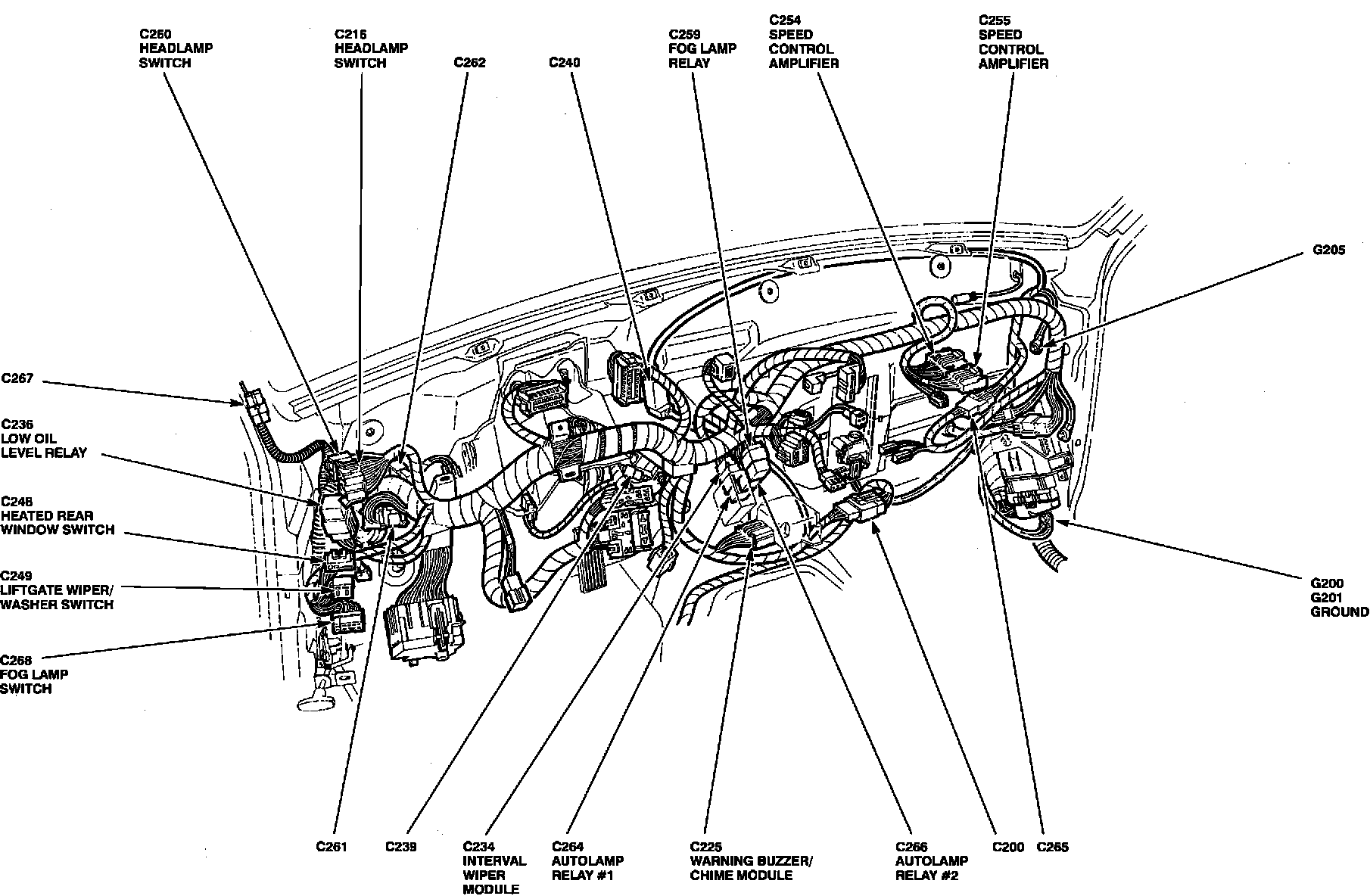 C260
HEADLAMP
SWITCH

C216
HEADLAMP
SWITCH

C262

C240

C259
FOG LAMP
RELAY

C254
SPEED
CONTROL
AMPLIFIER

C255
SPEED
CONTROL
AMPLIFIER

G205

C267

C236
LOW OIL
LEVEL RELAY

C248
HEATED REAR
WINDOW SWITCH

C249
LIFTGATE WIPER/
WASHER SWITCH

C268
FOG LAMP
SWITCH

G200
G201
GROUND

C261

C239

C234
INTERVAL
WIPER
MODULE

C264
AUTOLAMP
RELAY #1

C225
WARNING BUZZER/
CHIME MODULE

C266
AUTOLAMP
RELAY #2

C200

C265