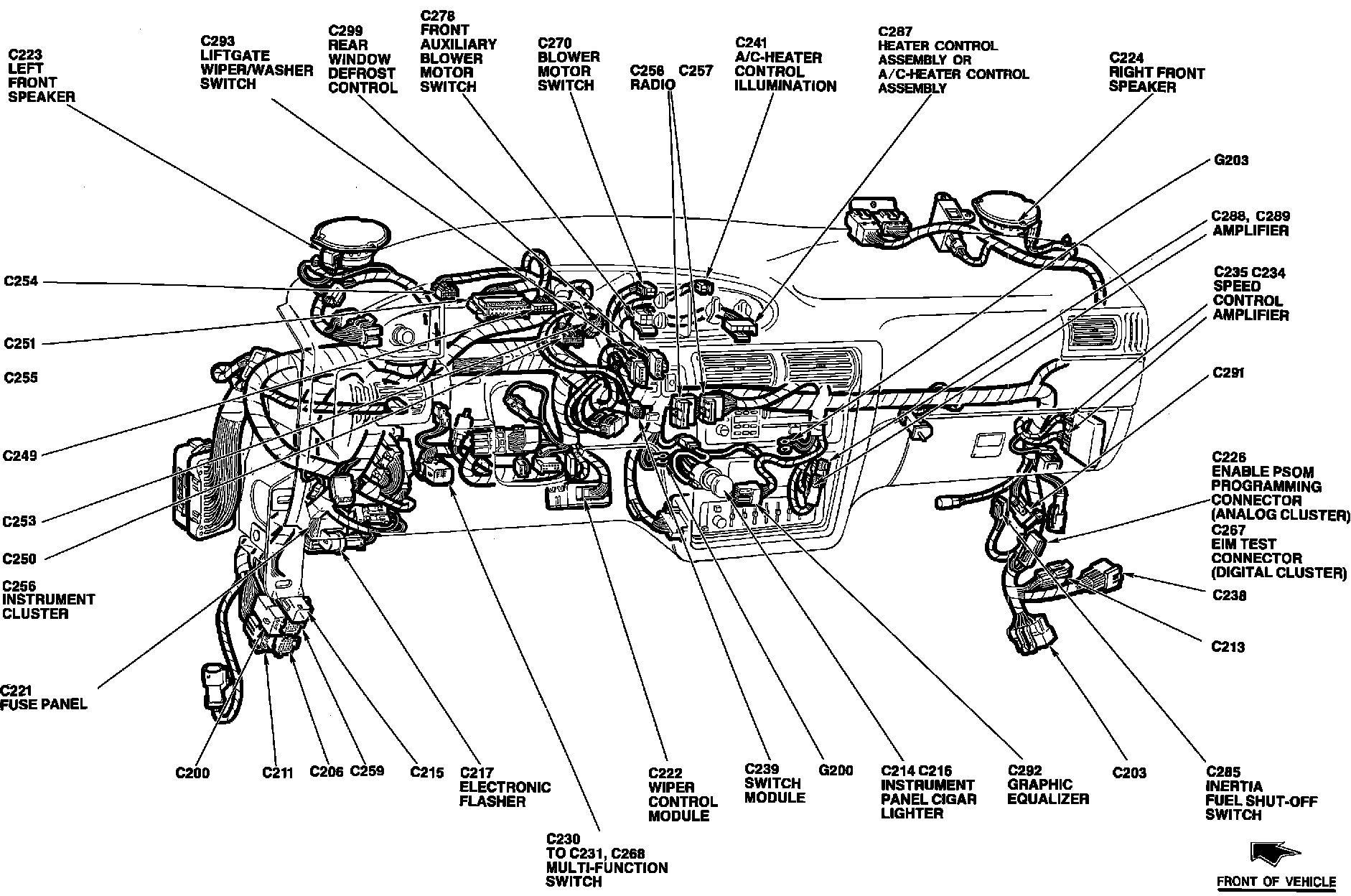 C223
LEFT
FRONT
SPEAKER

C293
LIFTGATE
WIPER/WASHER
SWITCH

C299
REAR
WINDOW
DEFROST
CONTROL

C278
FRONT
AUXILIARY
BLOWER
MOTOR
SWITCH

C270
BLOWER
MOTOR
SWITCH

C258
RADIO

C257

C241
A/C-HEATER
CONTROL
ILLUMINATION

C287
HEATER CONTROL
ASSEMBLY OR
A/C-HEATER CONTROL
ASSEMBLY

C224
RIGHT FRONT
SPEAKER

G203

C288, C289
AMPLIFIER

C235 C234
SPEED
CONTROL
AMPLIFIER

C291

C226
ENABLE PSOM
PROGRAMMING
CONNECTOR
(ANALOG CLUSTER)
C267
EIM TEST
CONNECTOR
(DIGITAL CLUSTER)

C238

C213

C254

C251

C255

C249

C253

C250

C256
INSTRUMENT
CLUSTER

C221
FUSE PANEL

C200

C211

C206

C259

C215

C217
ELECTRONIC
FLASHER

C230
TO C231, C268
MULTI-FUNCTION
SWITCH

C222
WIPER
CONTROL
MODULE

C239
SWITCH
MODULE

G200

C214 C216
INSTRUMENT
PANEL CIGAR
LIGHTER

C292
GRAPHIC
EQUALIZER

C203

C285
INERTIA
FUEL SHUT-OFF
SWITCH

FRONT OF VEHICLE