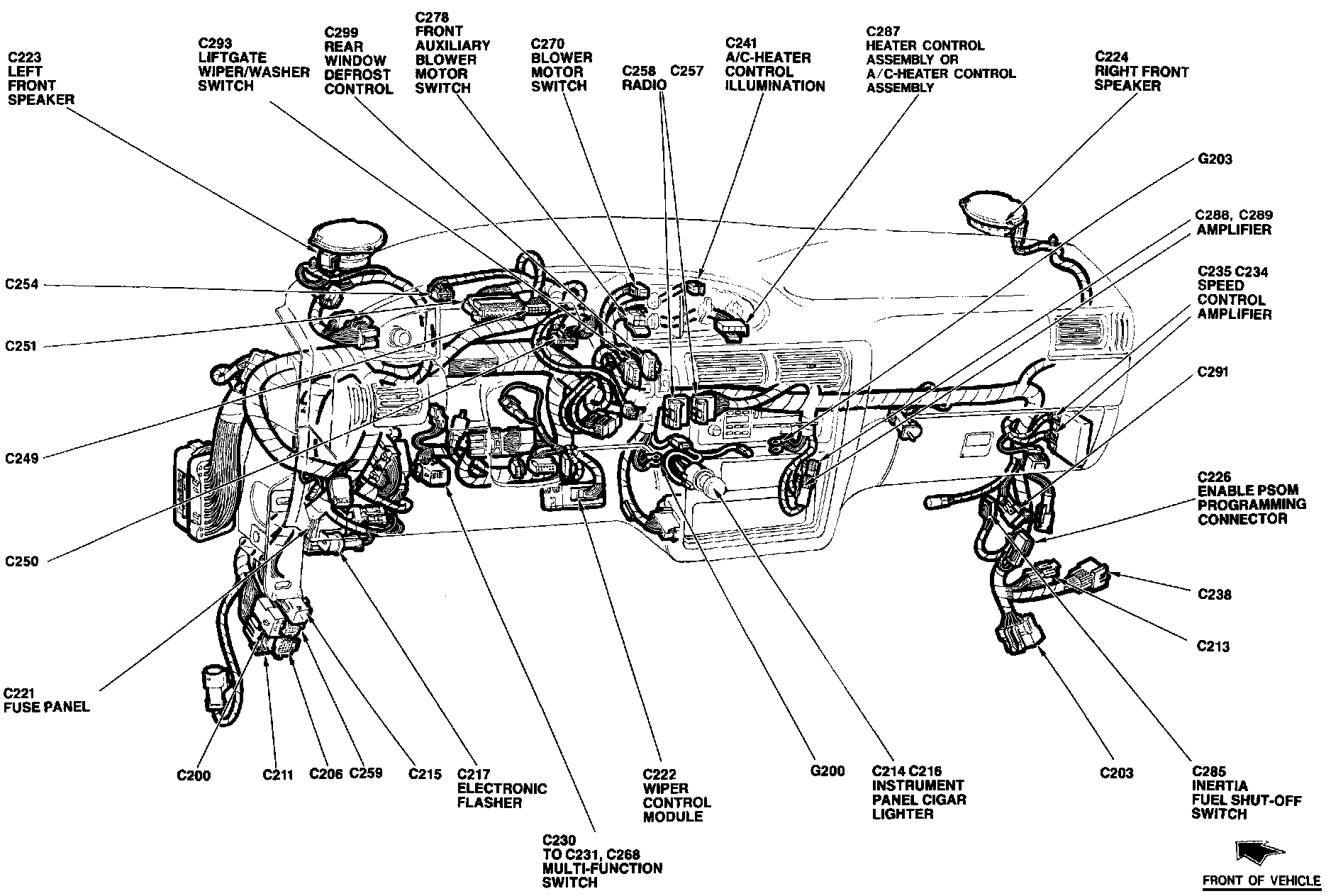 C223
LEFT
FRONT
SPEAKER

C293
LIFTGATE
WIPER/WASHER
SWITCH

C299
REAR
WINDOW
DEFROST
CONTROL

C278
FRONT
AUXILIARY
BLOWER
MOTOR
SWITCH

C270
BLOWER
MOTOR
SWITCH

C258
RADIO

C257

C241
A/C-HEATER
CONTROL
ILLUMINATION

C287
HEATER CONTROL
ASSEMBLY OR
A/C-HEATER CONTROL
ASSEMBLY

C224
RIGHT FRONT
SPEAKER

G203

C288, C289
AMPLIFIER

C235 C234
SPEED
CONTROL
AMPLIFIER

C291

C226
ENABLE PSOM
PROGRAMMING
CONNECTOR

C238

C213

C254

C251

C249

C250

C221
FUSE PANEL

C200

C211

C206

C259

C215

C217
ELECTRONIC
FLASHER

C230
TO C231, C268
MULTI-FUNCTION
SWITCH

C222
WIPER
CONTROL
MODULE

G200

C214 C216
INSTRUMENT
PANEL CIGAR
LIGHTER

C203

C285
INERTIA
FUEL SHUT-OFF
SWITCH

FRONT OF VEHICLE