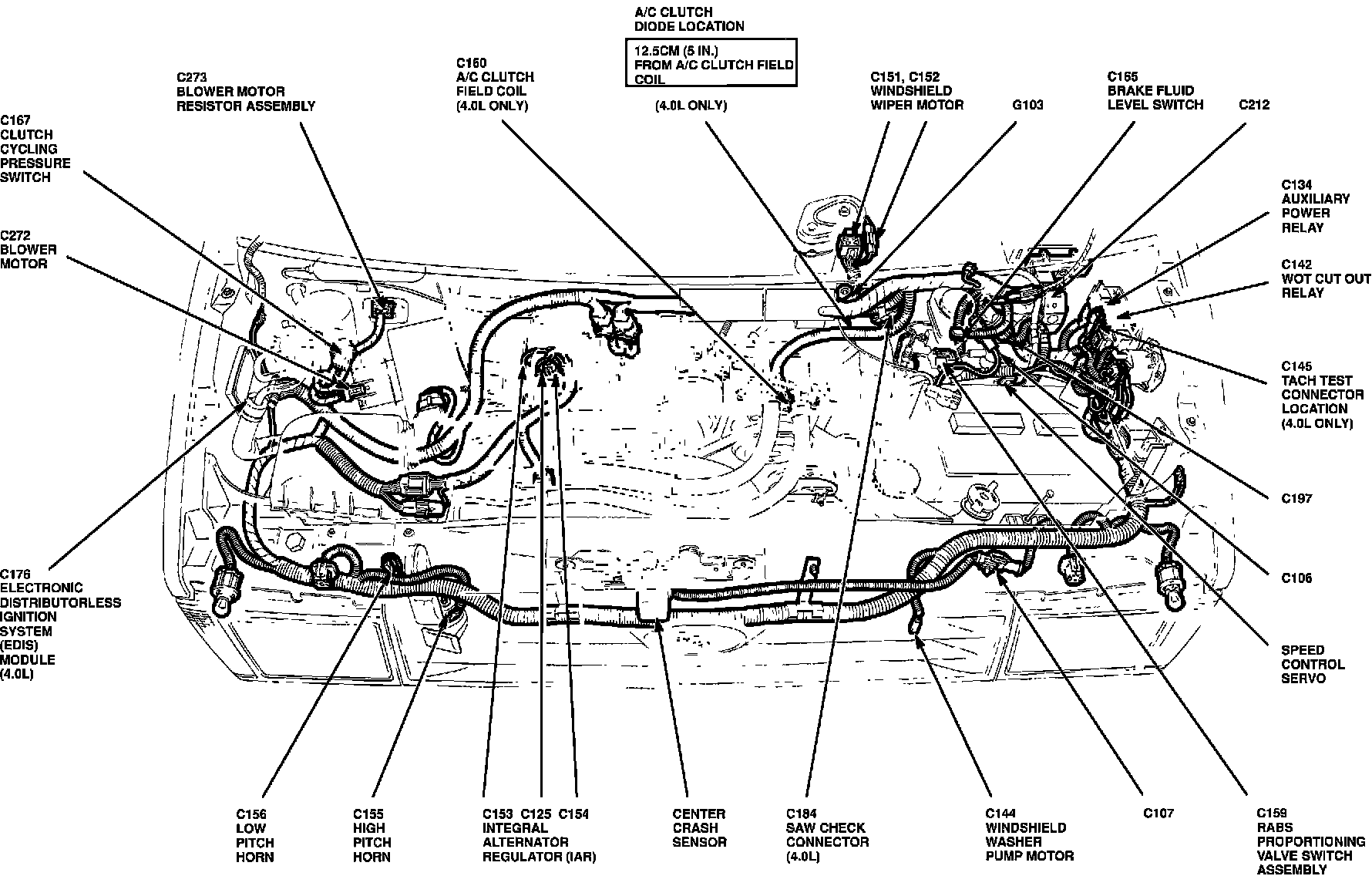 A/C CLUTCH
DIODE LOCATION

12.5CM (5 IN.)
FROM A/C CLUTCH FIELD
COIL

(4.0L ONLY)

C273
BLOWER MOTOR
RESISTOR ASSEMBLY

C160
A/C CLUTCH
FIELD COIL
(4.0L ONLY)

C151, C152
WINDSHIELD
WIPER MOTOR

G103

C165
BRAKE FLUID
LEVEL SWITCH

C212

C167
CLUTCH
CYCLING
PRESSURE
SWITCH

C272
BLOWER
MOTOR

C134
AUXILIARY
POWER
RELAY

C142
WOT CUT OUT
RELAY

C145
TACH TEST
CONNECTOR
LOCATION
(4.0L ONLY)

C197

C106

SPEED
CONTROL
SERVO

C176
ELECTRONIC
DISTRIBUTORLESS
IGNITION
SYSTEM
(EDIS)
MODULE
(4.0L)

C156
LOW
PITCH
HORN

C155
HIGH
PITCH
HORN

C153 C125 C154
INTEGRAL
ALTERNATOR
REGULATOR (IAR)

CENTER
CRASH
SENSOR

C184
SAW CHECK
CONNECTOR
(4.0L)

C144
WINDSHIELD
WASHER
PUMP MOTOR

C107

C159
RABS
PROPORTIONING
VALVE SWITCH
ASSEMBLY