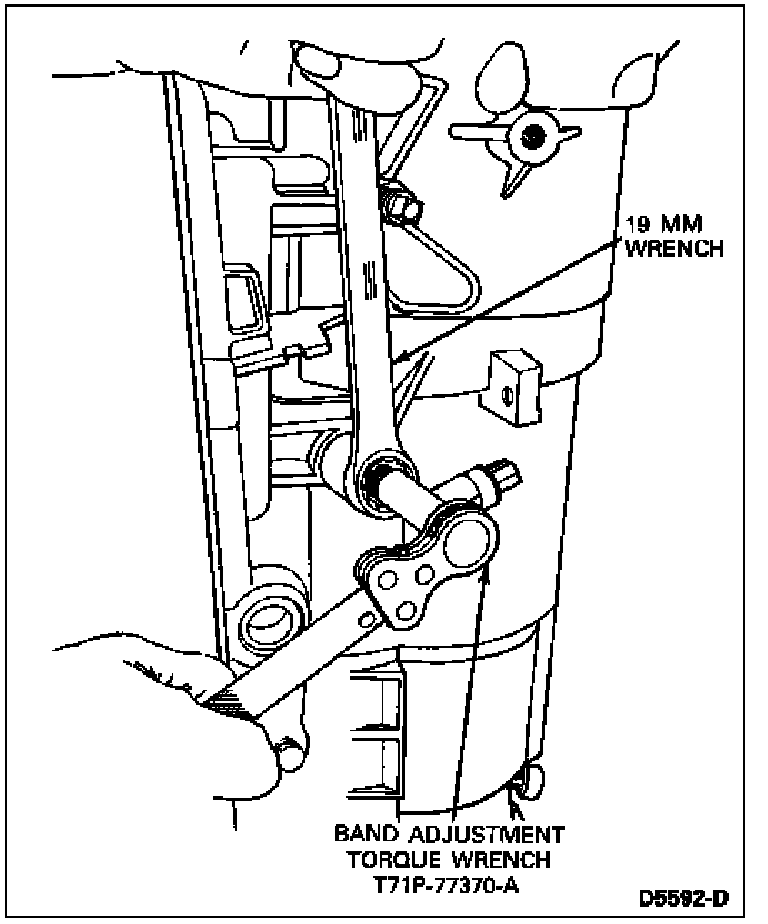 19 MM
WRENCH

BAND ADJUSTMENT
TORQUE WRENCH
T71P-77370-A

D5592-D