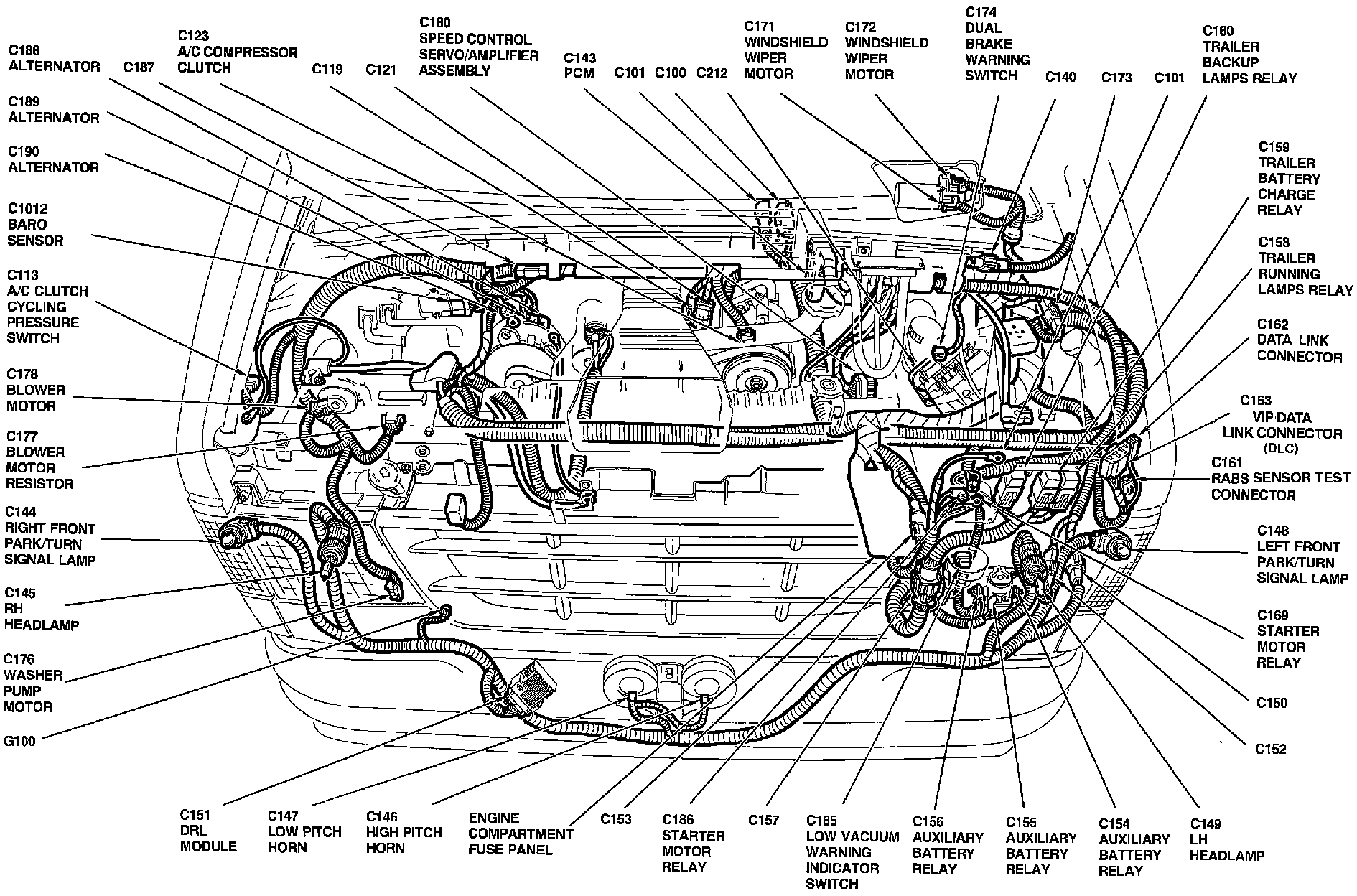 C186
ALTERNATOR

C187

C123
A/C COMPRESSOR
CLUTCH

C119

C121

C180
SPEED CONTROL
SERVO/AMPLIFIER
ASSEMBLY

C143
PCM

C101

C100

C212

C171
WINDSHIELD
WIPER
MOTOR

C172
WINDSHIELD
WIPER
MOTOR

C174
DUAL
BRAKE
WARNING
SWITCH

C140

C173

C101

C160
TRAILER
BACKUP
LAMPS RELAY

C189
ALTERNATOR

C190
ALTERNATOR

C1012
BARO
SENSOR

C113
A/C CLUTCH
CYCLING
PRESSURE
SWITCH

C178
BLOWER
MOTOR

C177
BLOWER
MOTOR
RESISTOR

C144
RIGHT FRONT
PARK/TURN
SIGNAL LAMP

C145
RH
HEADLAMP

C176
WASHER
PUMP
MOTOR

G100

C159
TRAILER
BATTERY
CHARGE
RELAY

C158
TRAILER
RUNNING
LAMPS RELAY

C162
DATA LINK
CONNECTOR

C163
VIP DATA
LINK CONNECTOR
(DLC)

C161
RABS SENSOR TEST
CONNECTOR

C148
LEFT FRONT
PARK/TURN
SIGNAL LAMP

C169
STARTER
MOTOR
RELAY

C150

C152

C151
DRL
MODULE

C147
LOW PITCH
HORN

C146
HIGH PITCH
HORN

ENGINE
COMPARTMENT
FUSE PANEL

C153

C186
STARTER
MOTOR
RELAY

C157

C185
LOW VACUUM
WARNING
INDICATOR
SWITCH

C156
AUXILIARY
BATTERY
RELAY

C155
AUXILIARY
BATTERY
RELAY

C154
AUXILIARY
BATTERY
RELAY

C149
LH
HEADLAMP