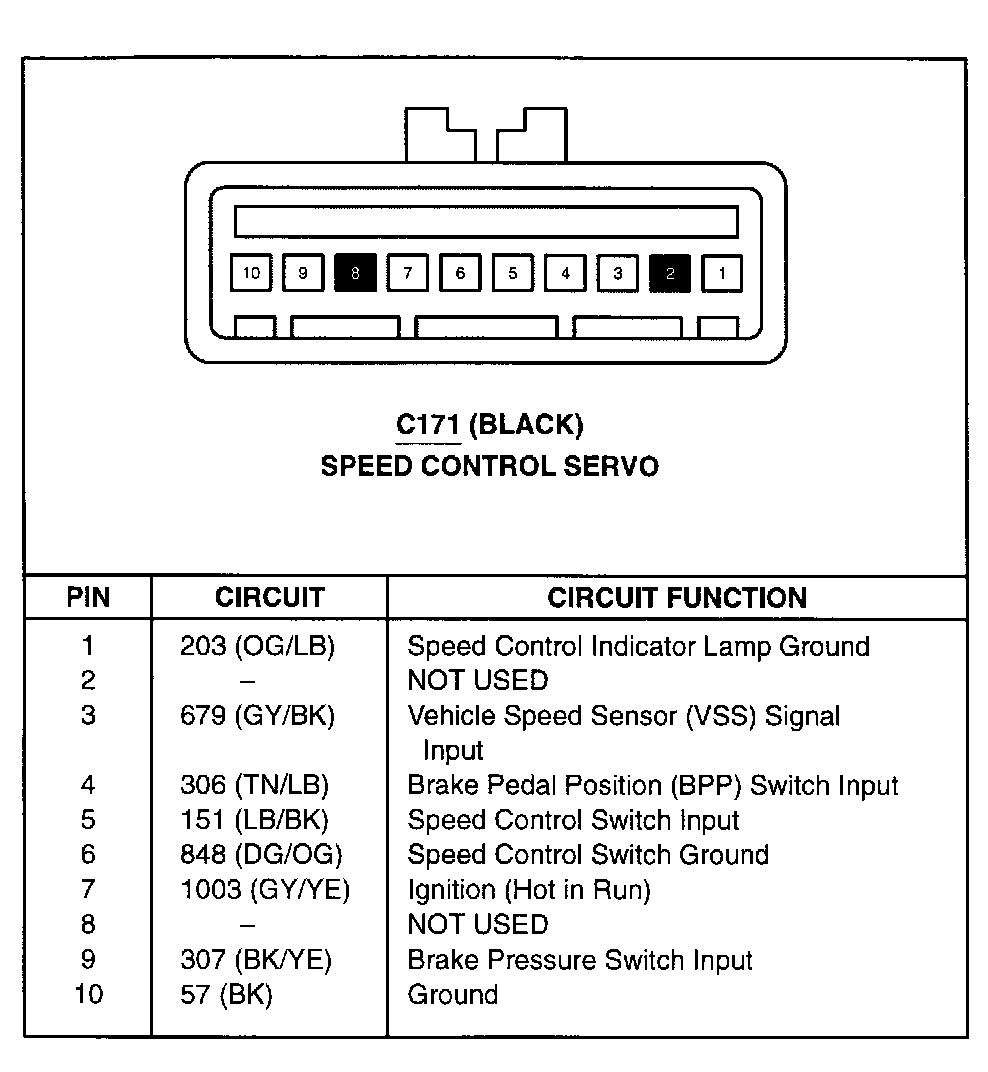 10 9 8 7 6 5 4 3 2 1

C171 (BLACK)
SPEED CONTROL SERVO

| PIN | CIRCUIT | CIRCUIT FUNCTION |
|---|---|---|
| 1 | 203 (OG/LB) | Speed Control Indicator Lamp Ground |
| 2 | – | NOT USED |
| 3 | 679 (GY/BK) | Vehicle Speed Sensor (VSS) Signal Input |
| 4 | 306 (TN/LB) | Brake Pedal Position (BPP) Switch Input |
| 5 | 151 (LB/BK) | Speed Control Switch Input |
| 6 | 848 (DG/OG) | Speed Control Switch Ground |
| 7 | 1003 (GY/YE) | Ignition (Hot in Run) |
| 8 | – | NOT USED |
| 9 | 307 (BK/YE) | Brake Pressure Switch Input |
| 10 | 57 (BK) | Ground |