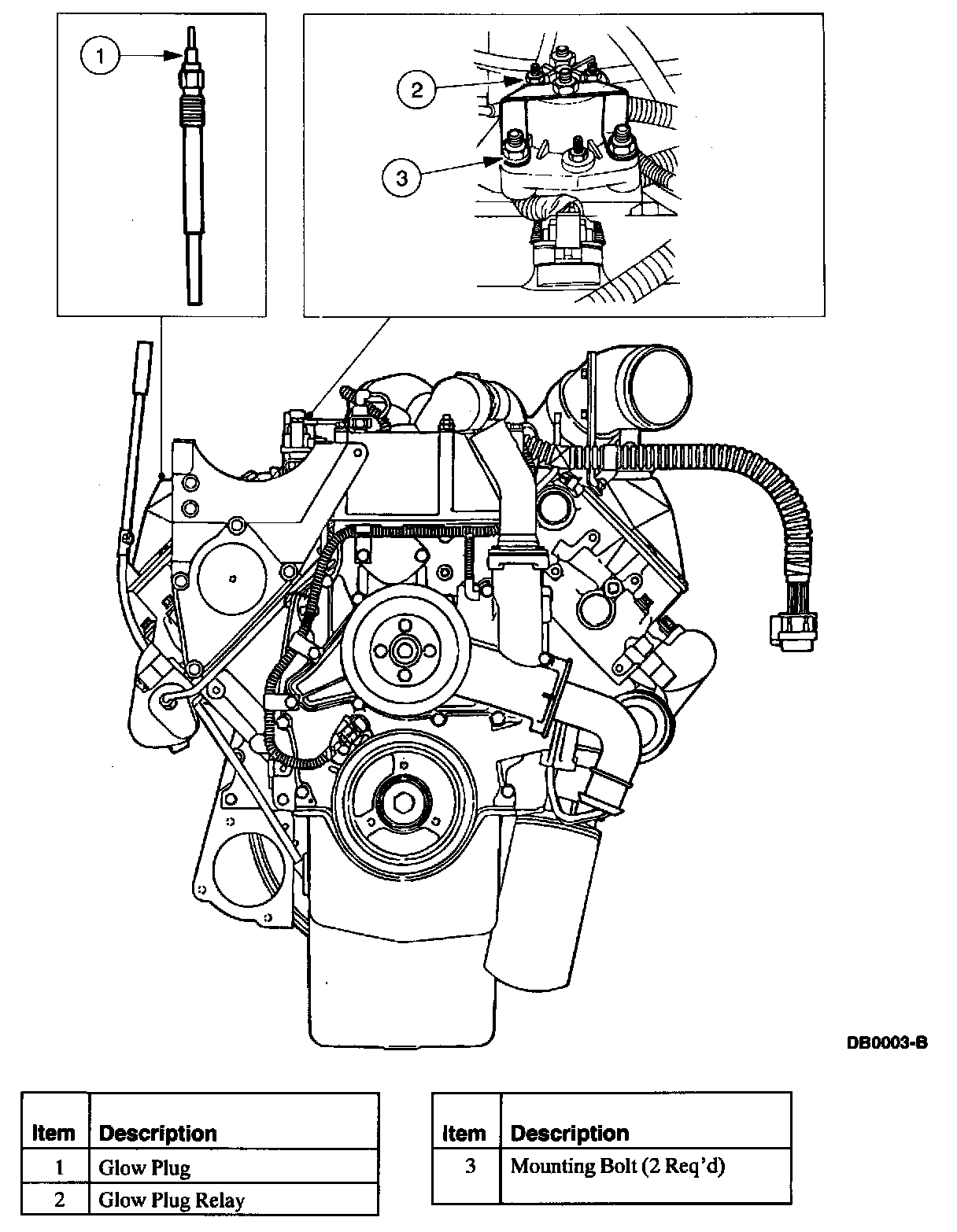 1
2
3

DB0003-B

| Item | Description |
|---|---|
| 1 | Glow Plug |
| 2 | Glow Plug Relay |

| Item | Description |
|---|---|
| 3 | Mounting Bolt (2 Req'd) |