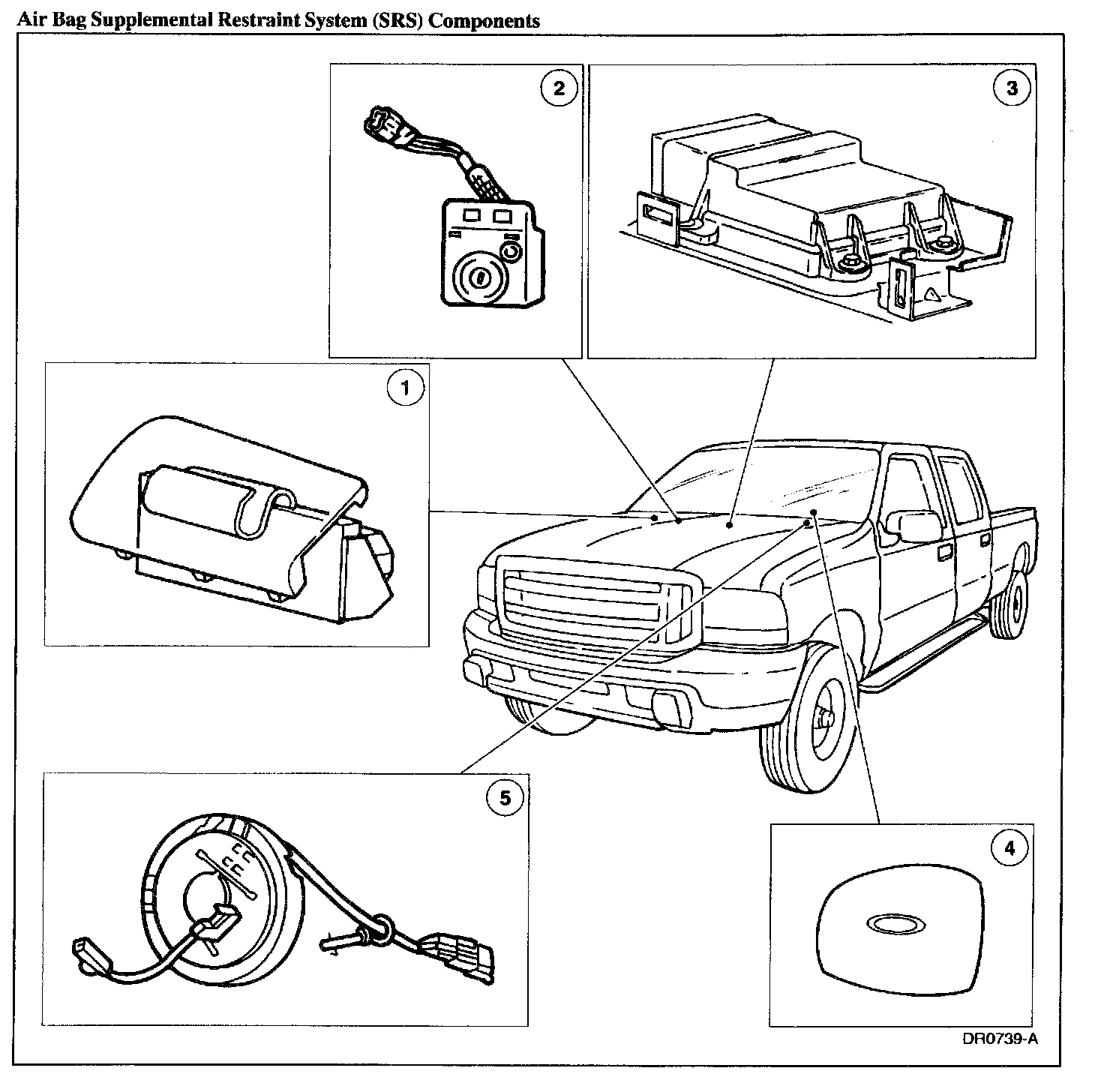 Air Bag Supplemental Restraint System (SRS) Components

2

3

1

5

4

DR0739-A