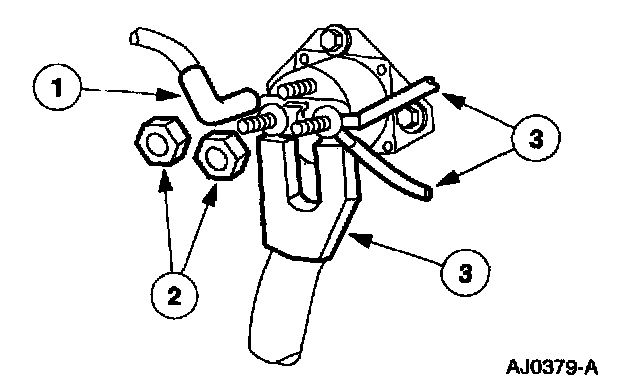 1

3

2

3

AJ0379-A