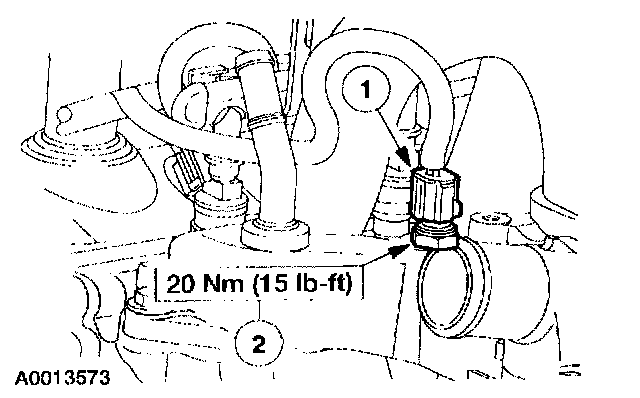 1

20 Nm (15 lb-ft)

2

A0013573