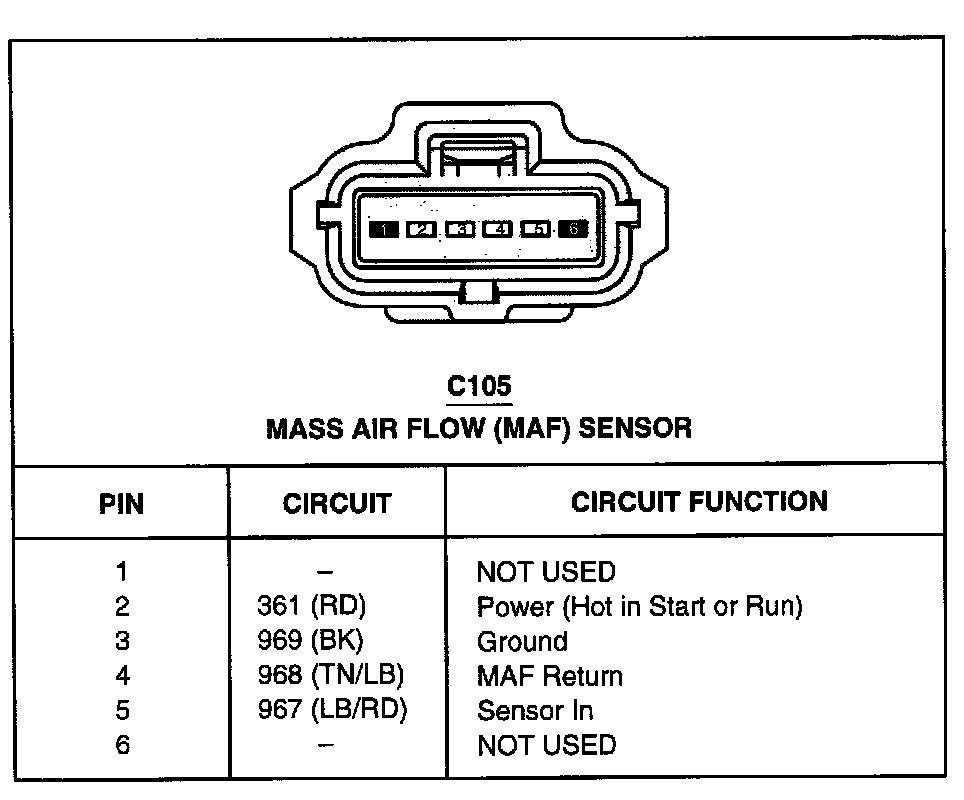 1 2 3 4 5 6

C105
MASS AIR FLOW (MAF) SENSOR

| PIN | CIRCUIT | CIRCUIT FUNCTION |
|---|---|---|
| 1 | – | NOT USED |
| 2 | 361 (RD) | Power (Hot in Start or Run) |
| 3 | 969 (BK) | Ground |
| 4 | 968 (TN/LB) | MAF Return |
| 5 | 967 (LB/RD) | Sensor In |
| 6 | – | NOT USED |