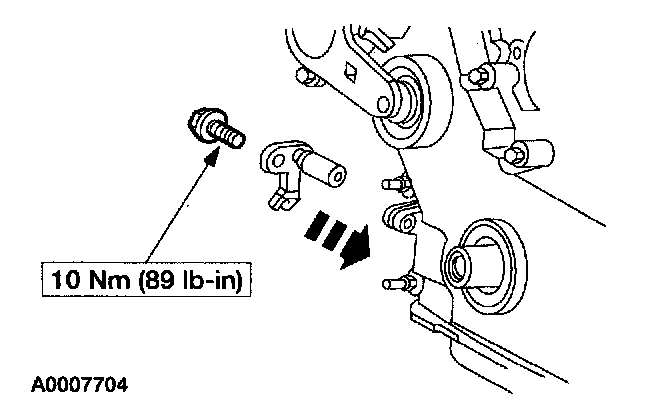 10 Nm (89 lb-in)

A0007704