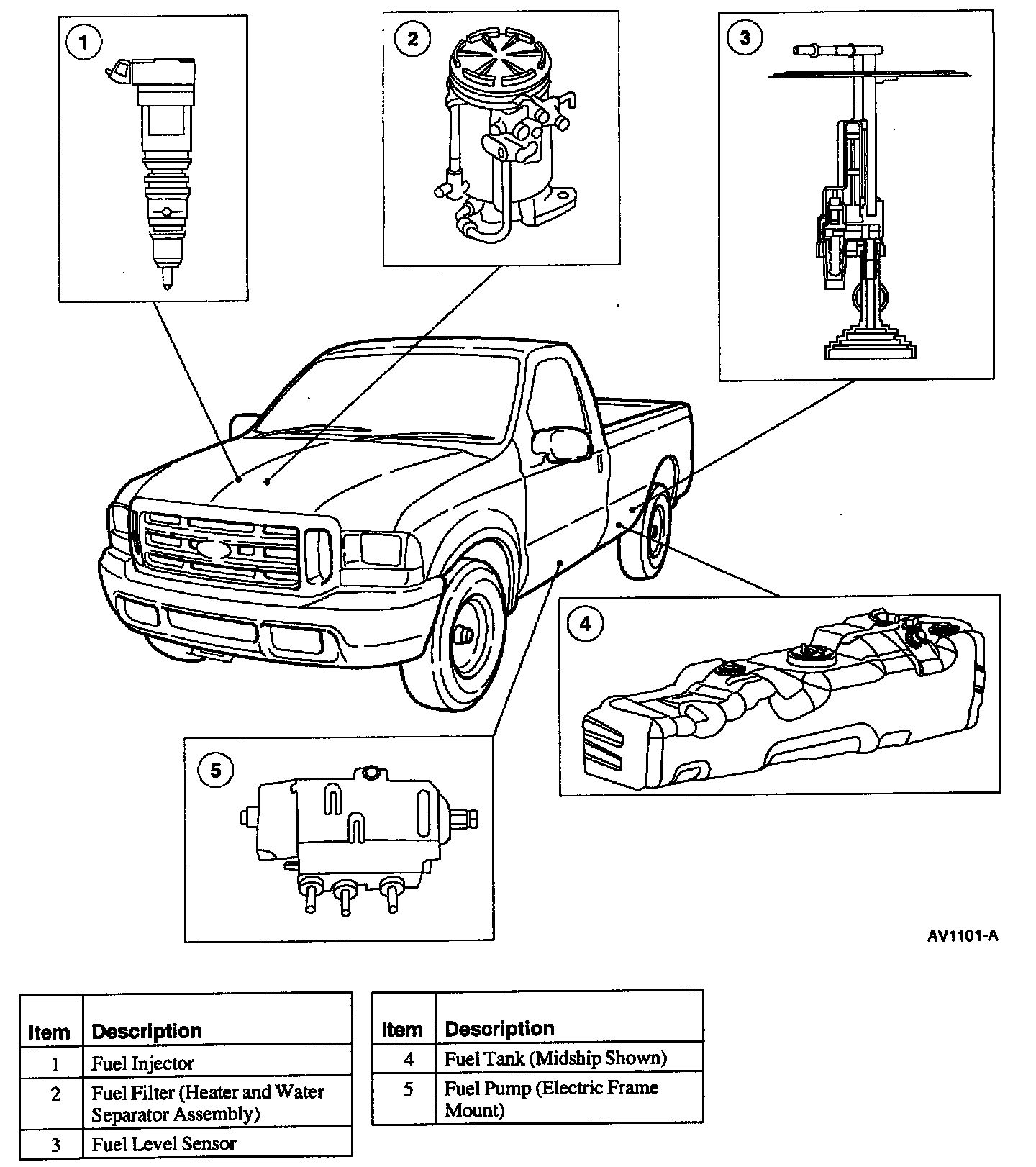 1

2

3

4

5

AV1101-A

| Item | Description |
|---|---|
| 1 | Fuel Injector |
| 2 | Fuel Filter (Heater and Water Separator Assembly) |
| 3 | Fuel Level Sensor |

| Item | Description |
|---|---|
| 4 | Fuel Tank (Midship Shown) |
| 5 | Fuel Pump (Electric Frame Mount) |