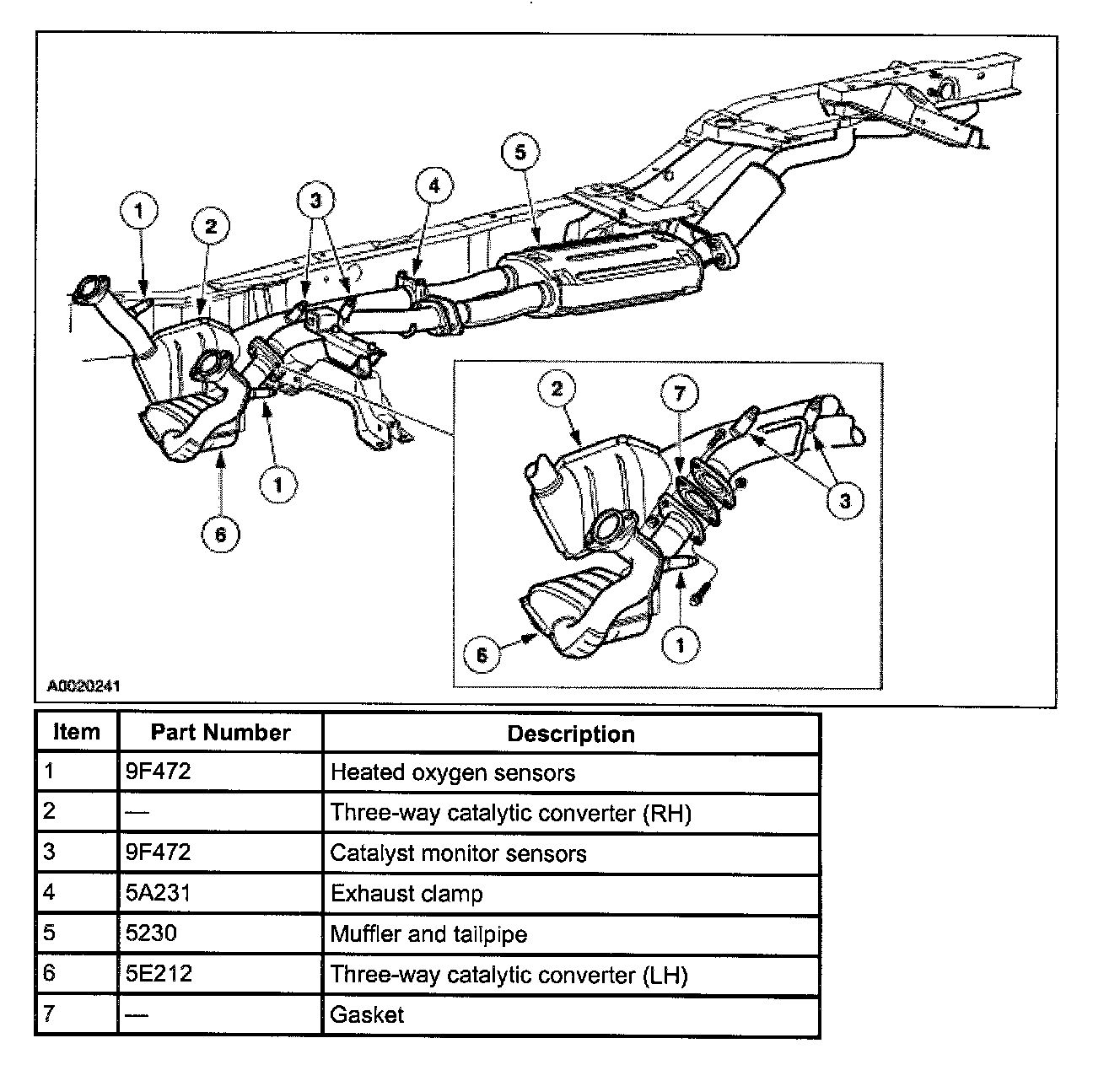 1
2
3
4
5
1
6
2
7
3
6
1
A0020241

| Item | Part Number | Description |
|---|---|---|
| 1 | 9F472 | Heated oxygen sensors |
| 2 | — | Three-way catalytic converter (RH) |
| 3 | 9F472 | Catalyst monitor sensors |
| 4 | 5A231 | Exhaust clamp |
| 5 | 5230 | Muffler and tailpipe |
| 6 | 5E212 | Three-way catalytic converter (LH) |
| 7 | — | Gasket |