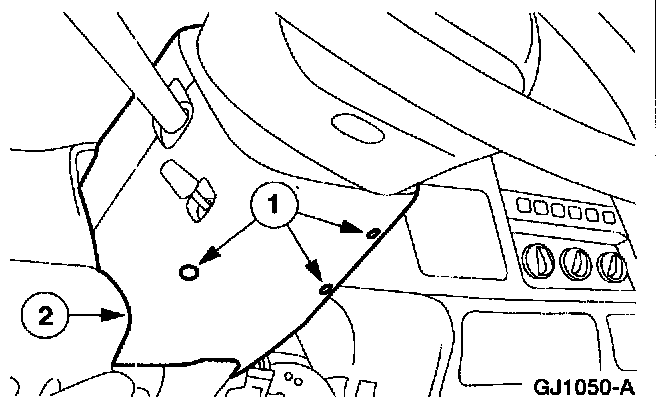 1

2

GJ1050-A