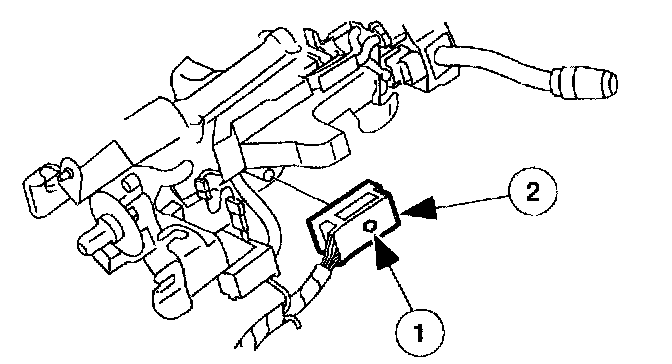 2

1