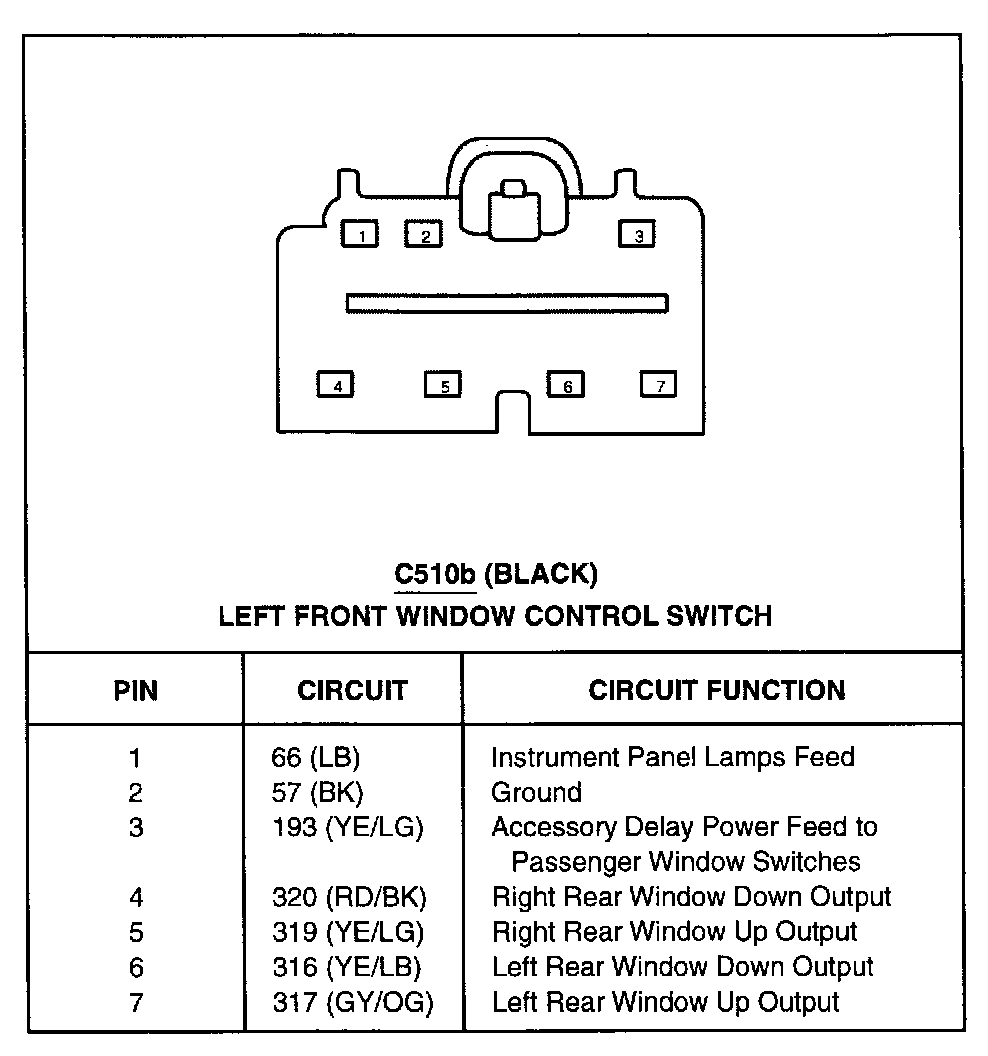 1 2 3

4 5 6 7

C510b (BLACK)
LEFT FRONT WINDOW CONTROL SWITCH

| PIN | CIRCUIT | CIRCUIT FUNCTION |
|---|---|---|
| 1 | 66 (LB) | Instrument Panel Lamps Feed |
| 2 | 57 (BK) | Ground |
| 3 | 193 (YE/LG) | Accessory Delay Power Feed to Passenger Window Switches |
| 4 | 320 (RD/BK) | Right Rear Window Down Output |
| 5 | 319 (YE/LG) | Right Rear Window Up Output |
| 6 | 316 (YE/LB) | Left Rear Window Down Output |
| 7 | 317 (GY/OG) | Left Rear Window Up Output |