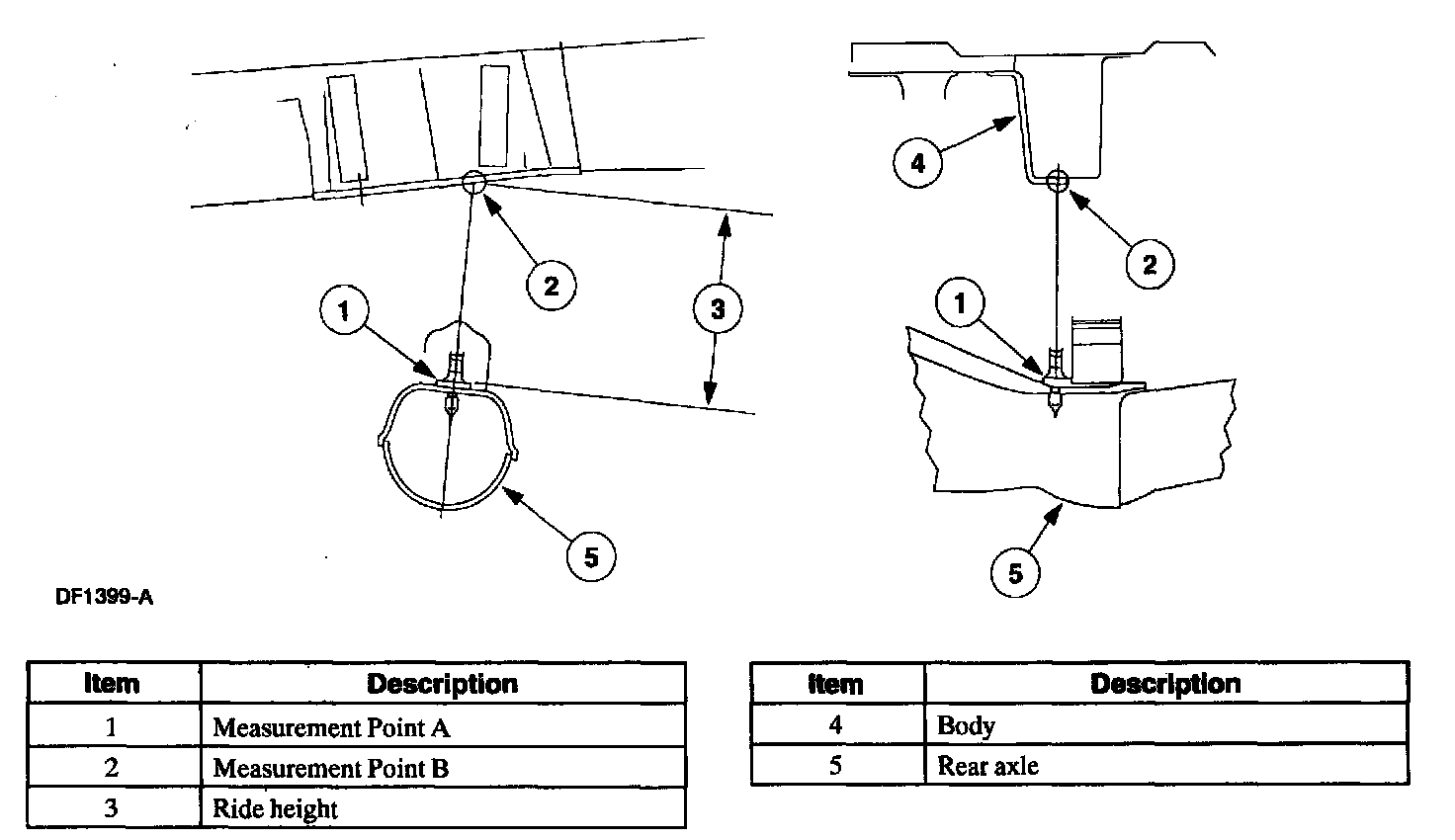 2

1

3

5

4

2

1

5

DF1399-A

| Item | Description |
|---|---|
| 1 | Measurement Point A |
| 2 | Measurement Point B |
| 3 | Ride height |

| Item | Description |
|---|---|
| 4 | Body |
| 5 | Rear axle |