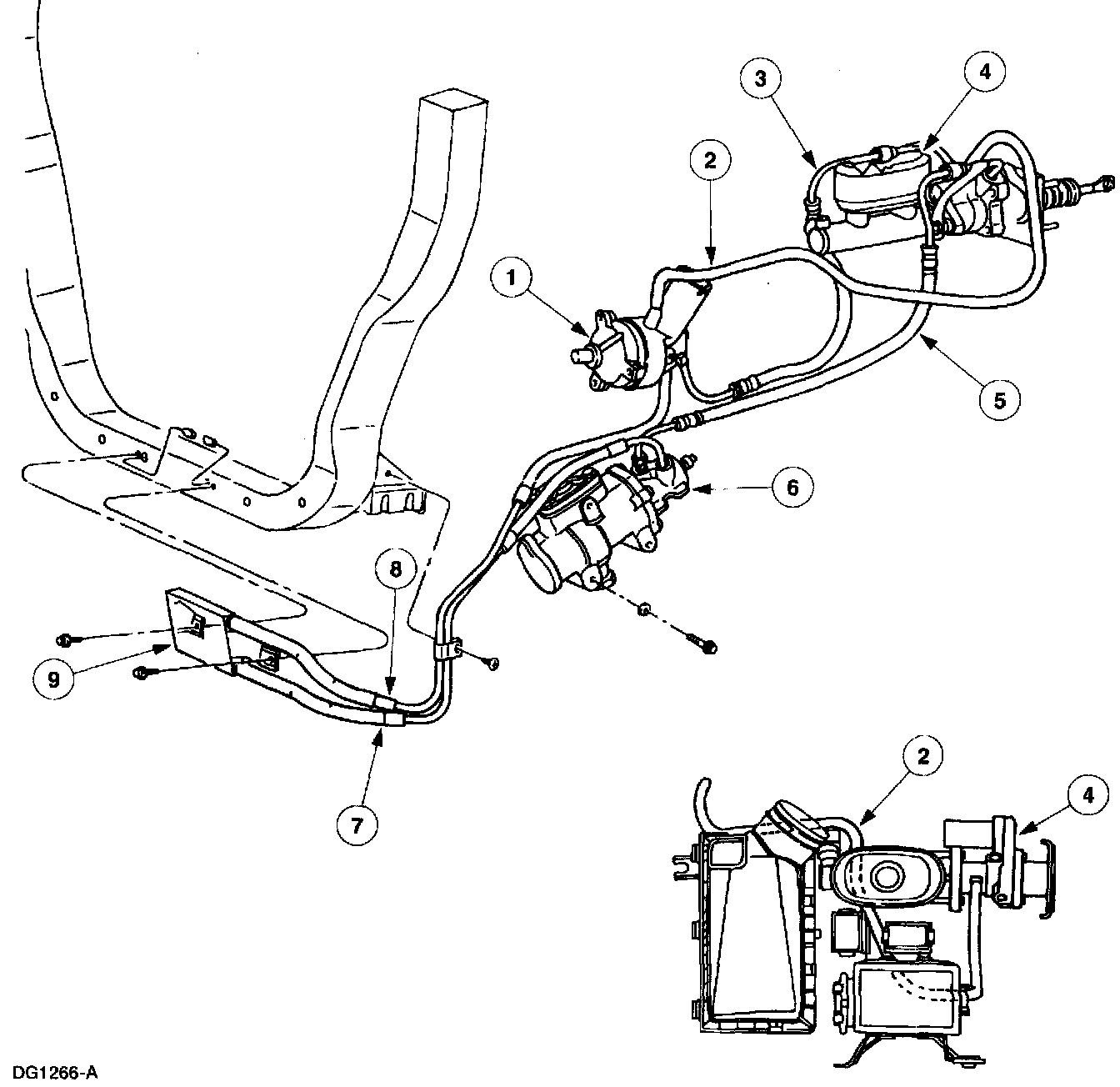 3
4
2
1
5
6
8
9
7
2
4
DG1266-A