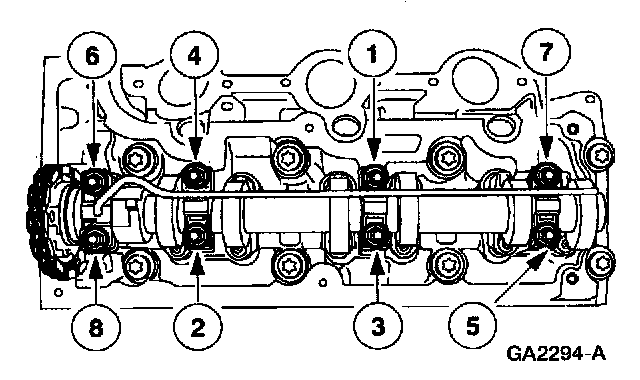 6
4
1
7
8
2
3
5
GA2294-A