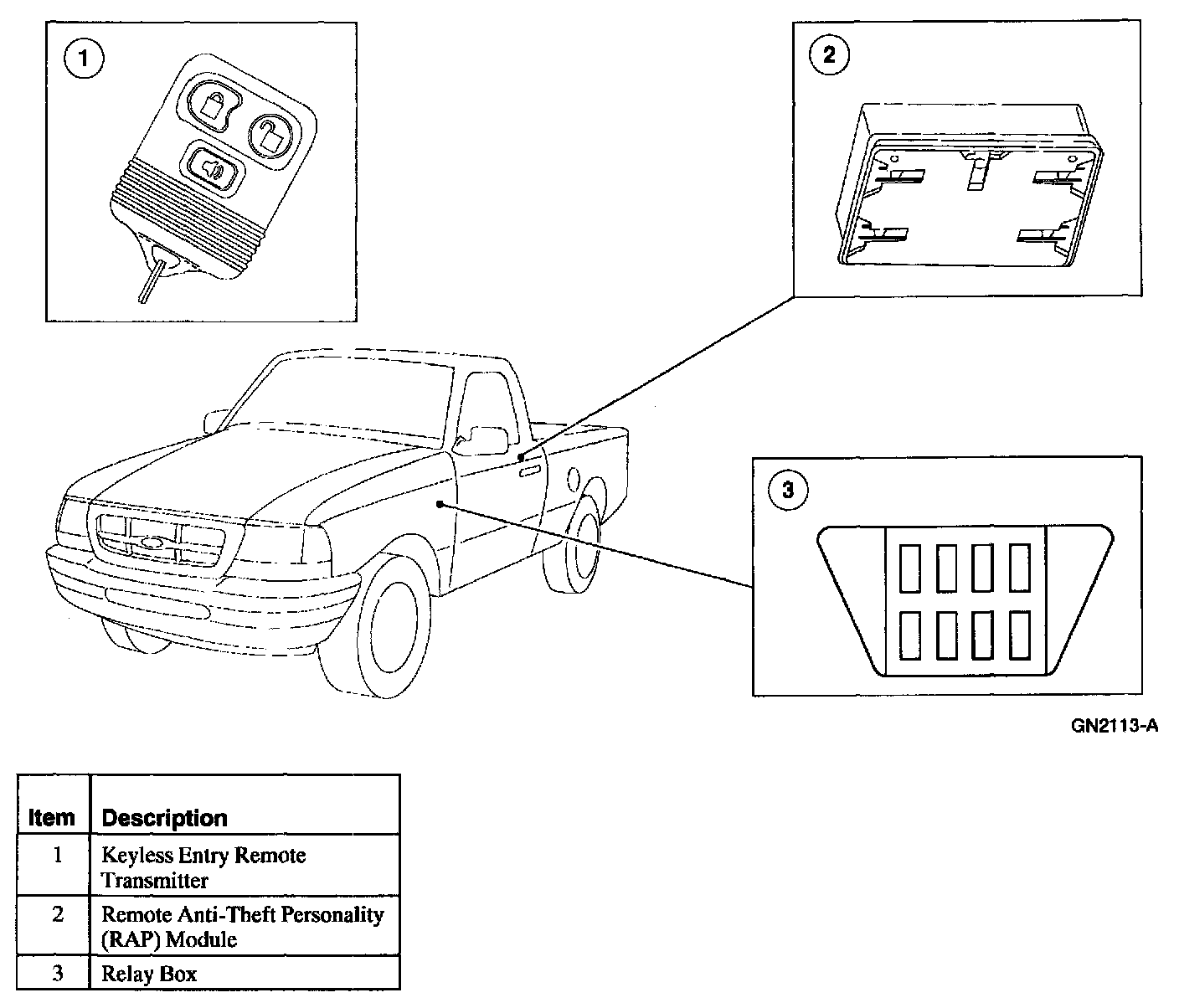 1

2

3

GN2113-A

| Item | Description |
|---|---|
| 1 | Keyless Entry Remote Transmitter |
| 2 | Remote Anti-Theft Personality (RAP) Module |
| 3 | Relay Box |