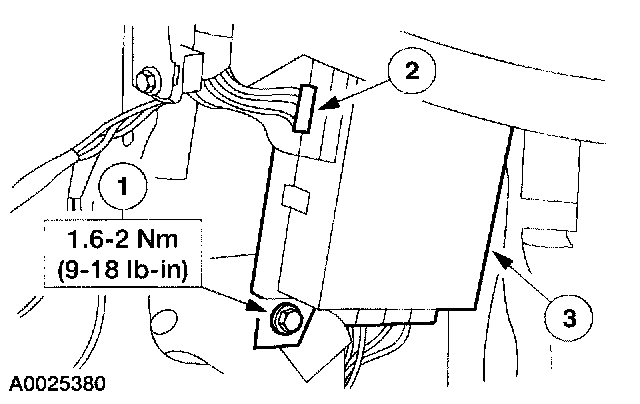 2

1

1.6-2 Nm
(9-18 lb-in)

3

A0025380