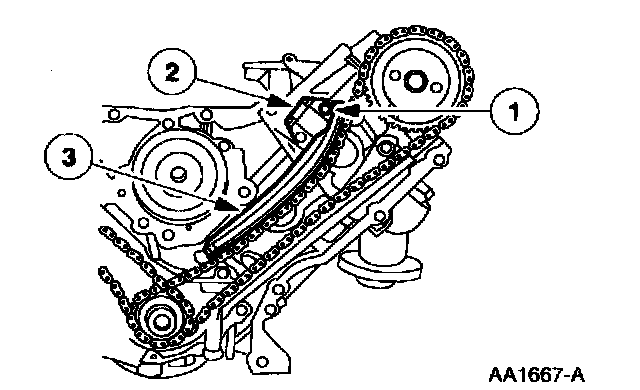 2
1
3
AA1667-A