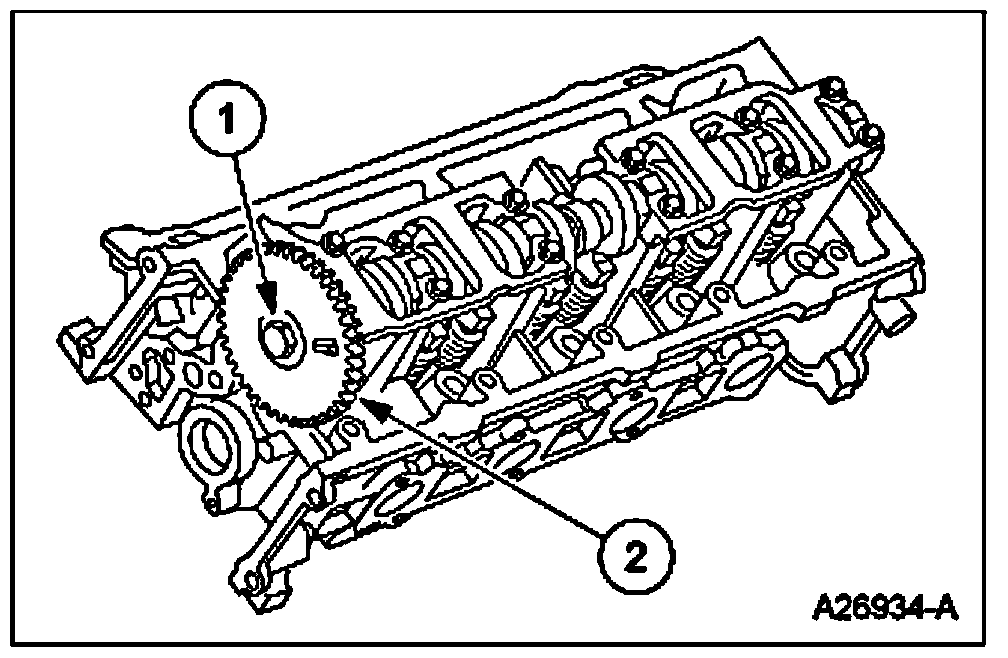 1

2

A26934-A