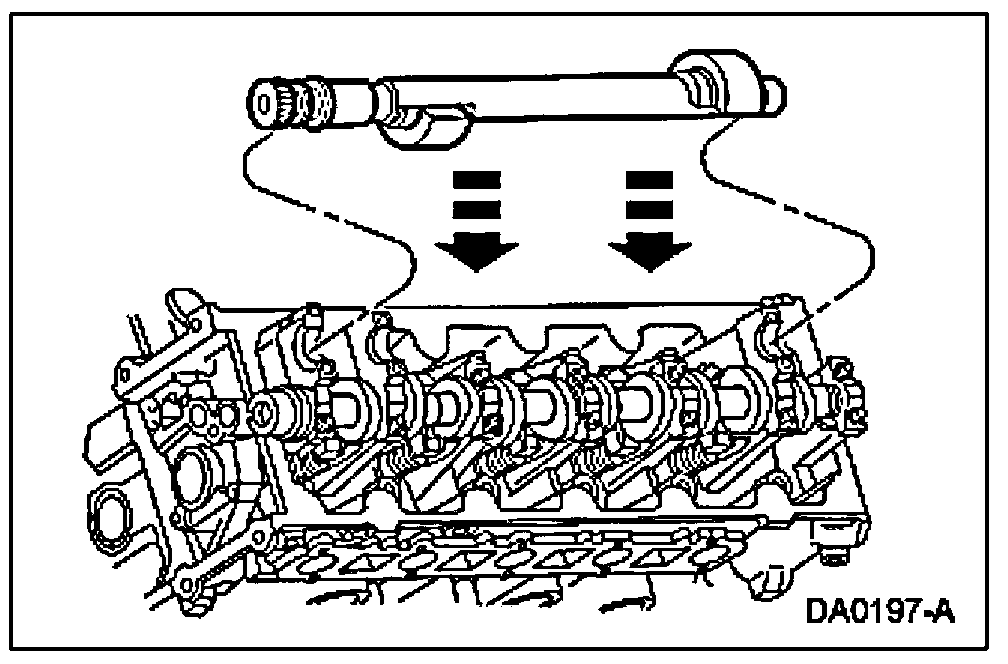 DA0197-A