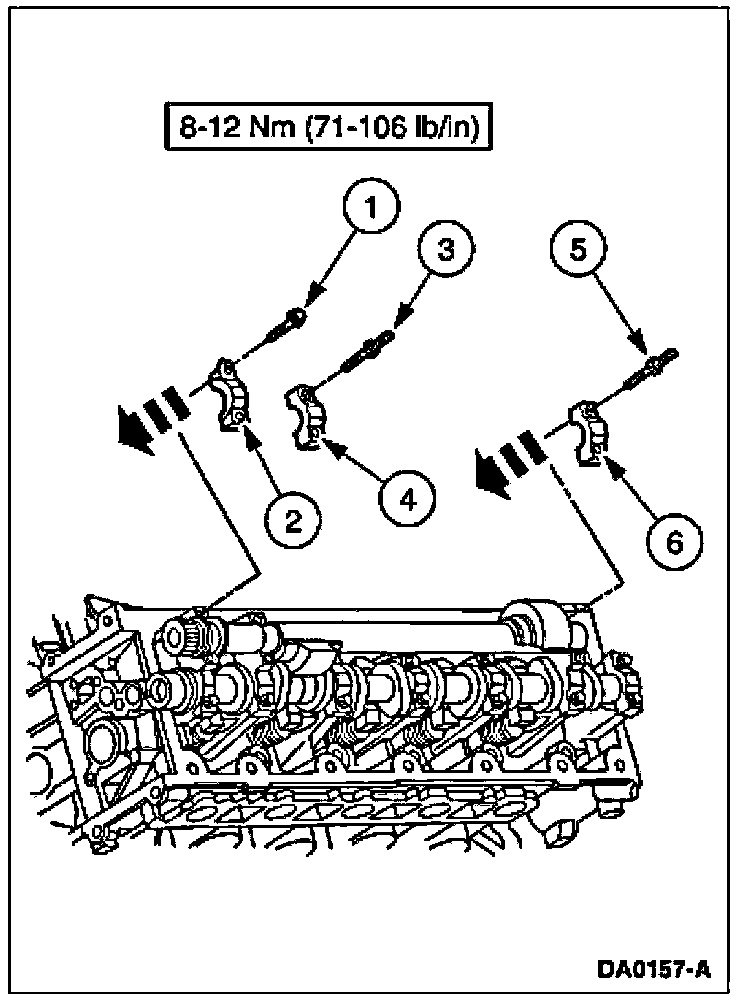 8-12 Nm (71-106 lb/in)

1
3
5
2
4
6

DA0157-A