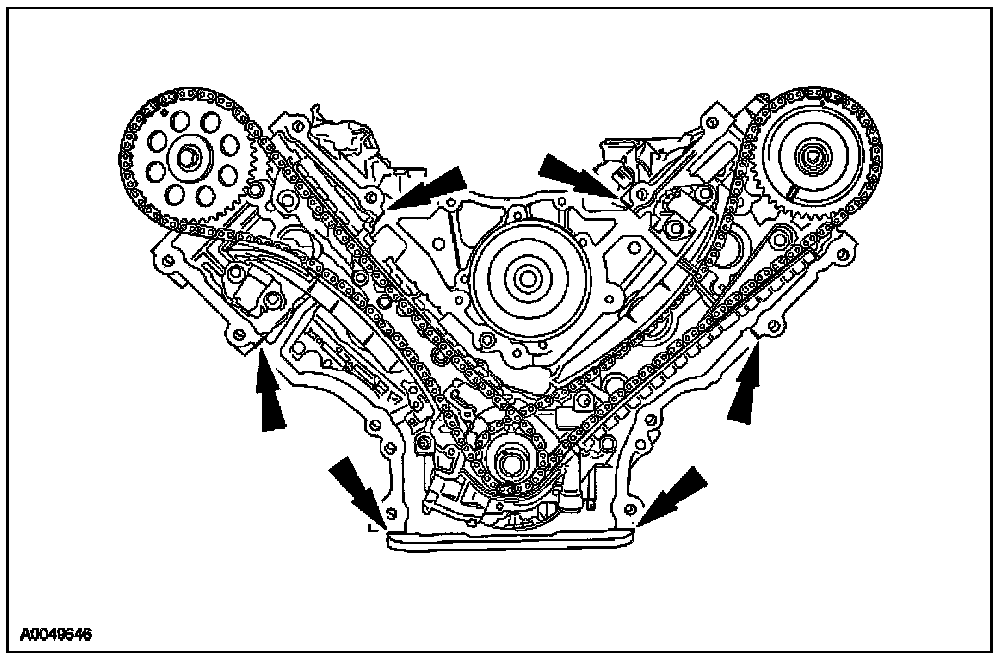 A0049646