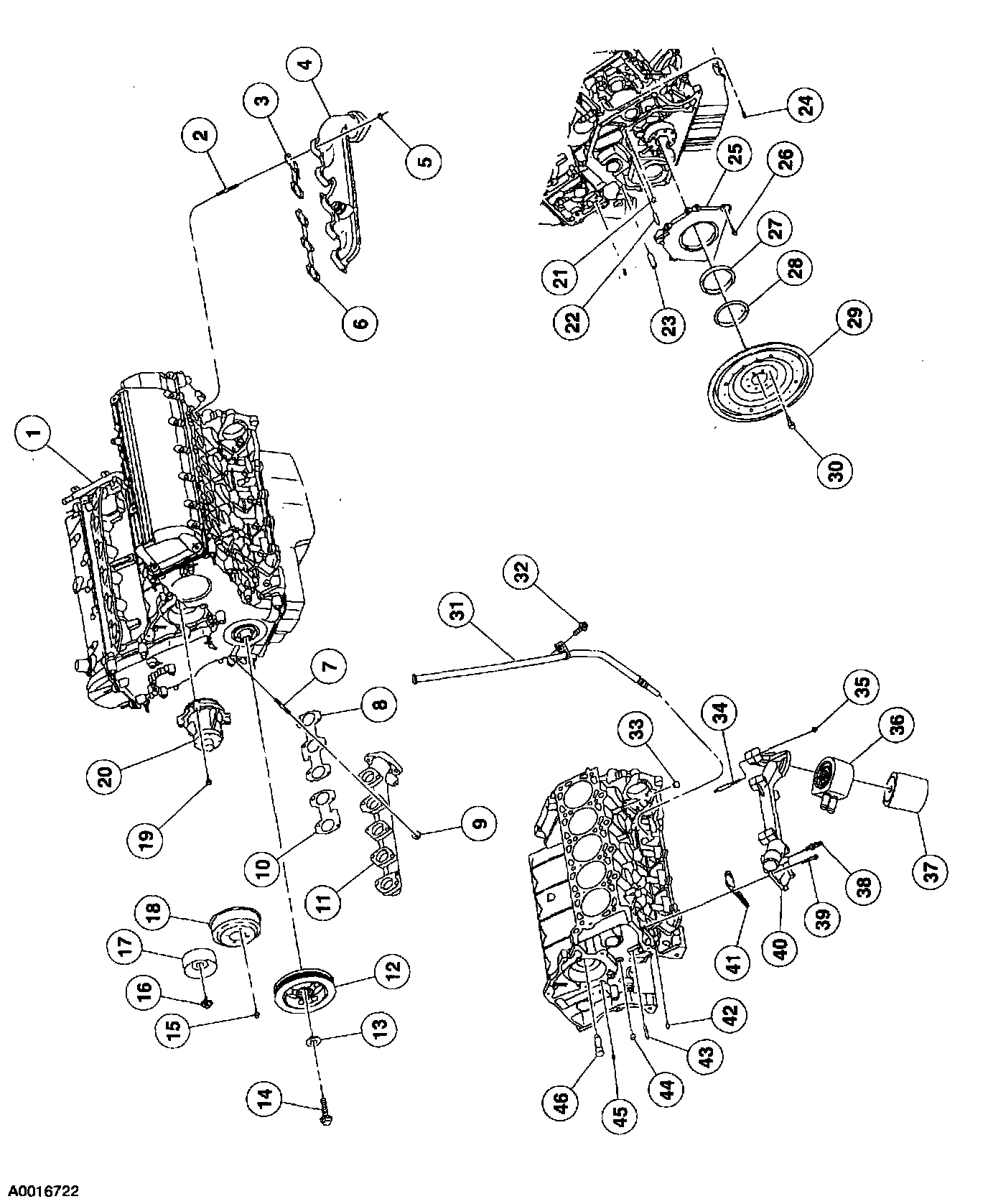 1
2
3
4
5
6
7
8
9
10
11
12
13
14
15
16
17
18
19
20
21
22
23
24
25
26
27
28
29
30
31
32
33
34
35
36
37
38
39
40
41
42
43
44
45
46
A0016722