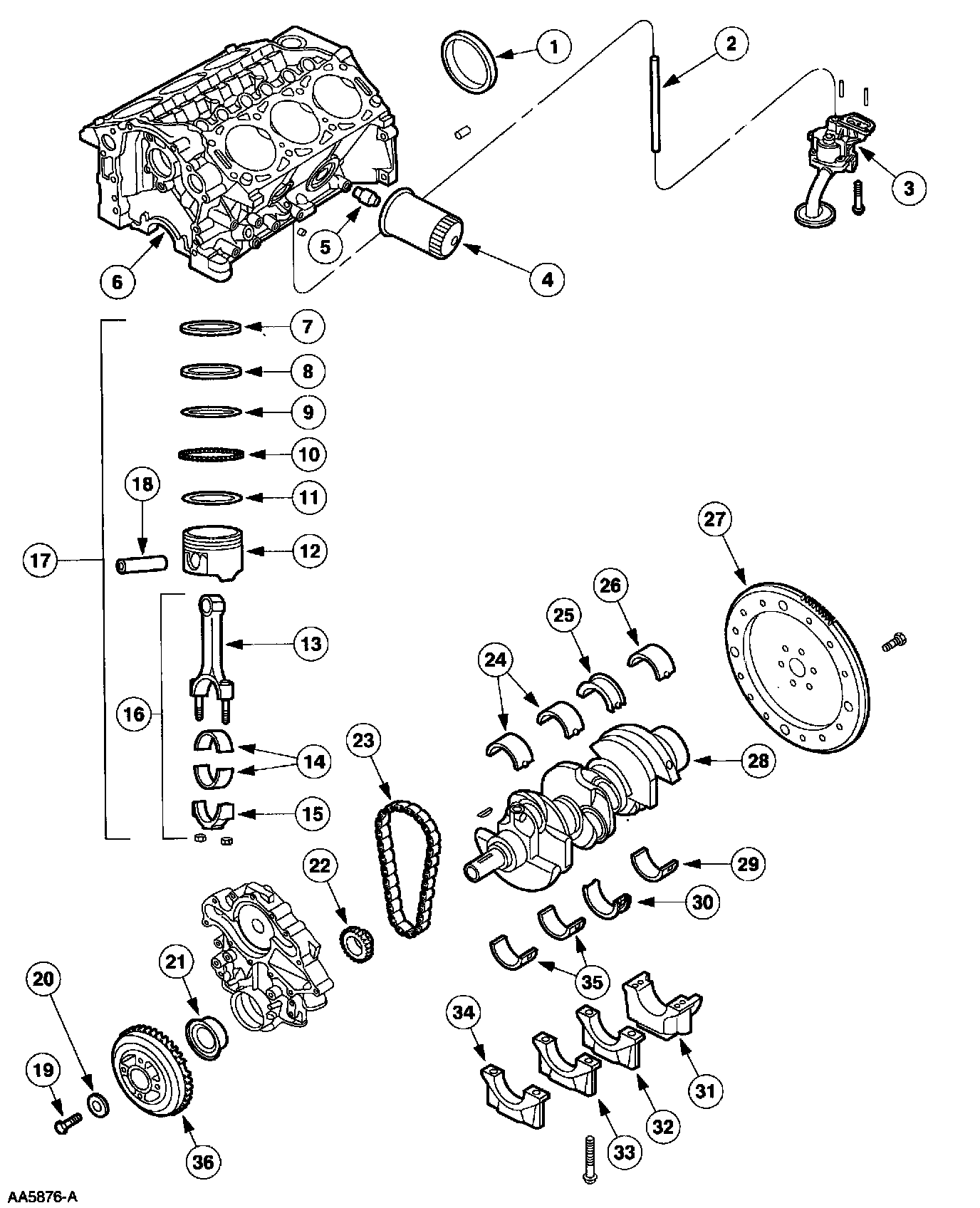 1
2
3
4
5
6
7
8
9
10
11
12
13
14
15
16
17
18
19
20
21
22
23
24
25
26
27
28
29
30
31
32
33
34
35
36
AA5876-A