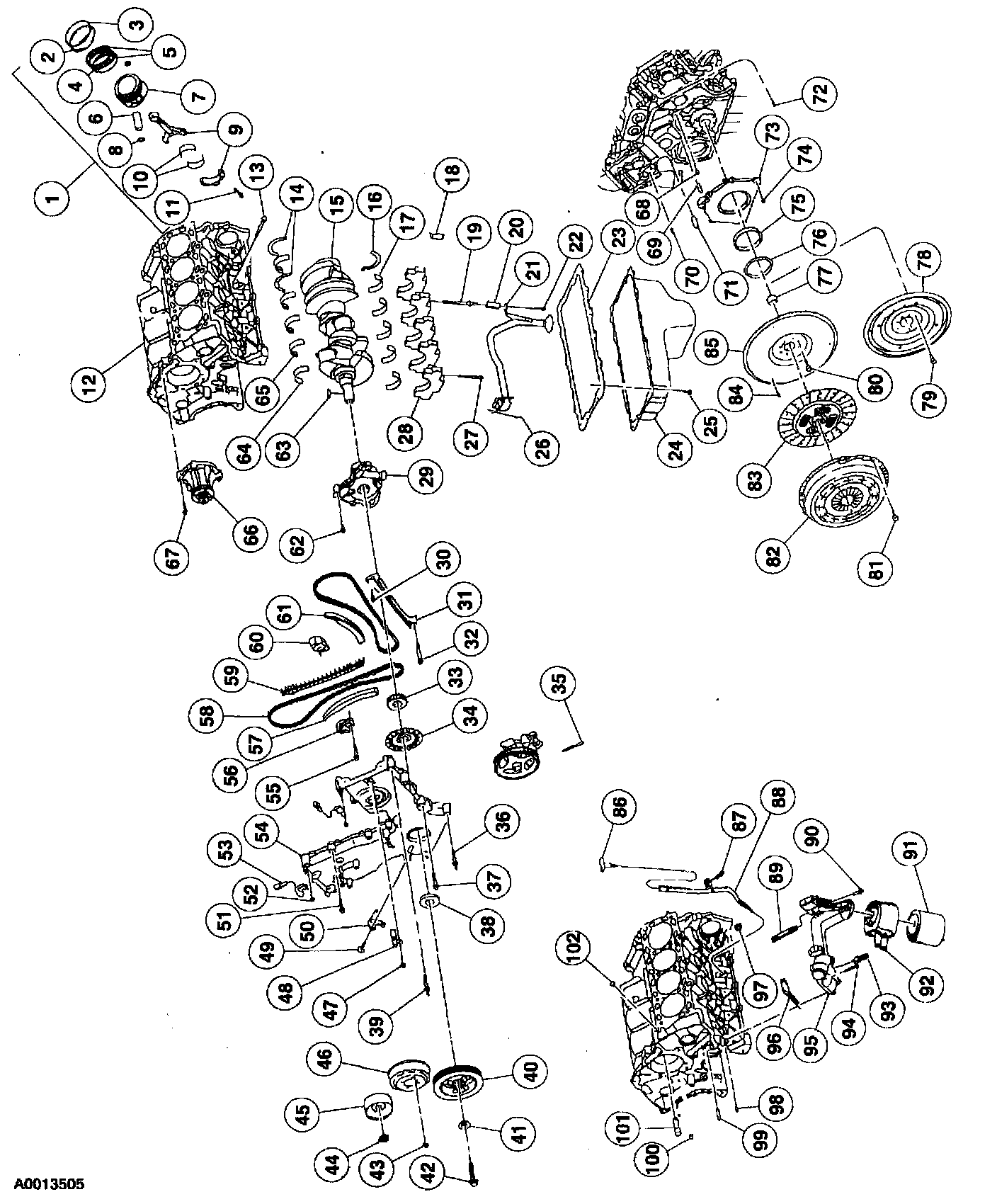 1
2
3
4
5
6
7
8
9
10
11
12
13
14
15
16
17
18
19
20
21
22
23
24
25
26
27
28
29
30
31
32
33
34
35
36
37
38
39
40
41
42
43
44
45
46
47
48
49
50
51
52
53
54
55
56
57
58
59
60
61
62
63
64
65
66
67
68
69
70
71
72
73
74
75
76
77
78
79
80
81
82
83
84
85
86
87
88
89
90
91
92
93
94
95
96
97
98
99
100
101
102
A0013505