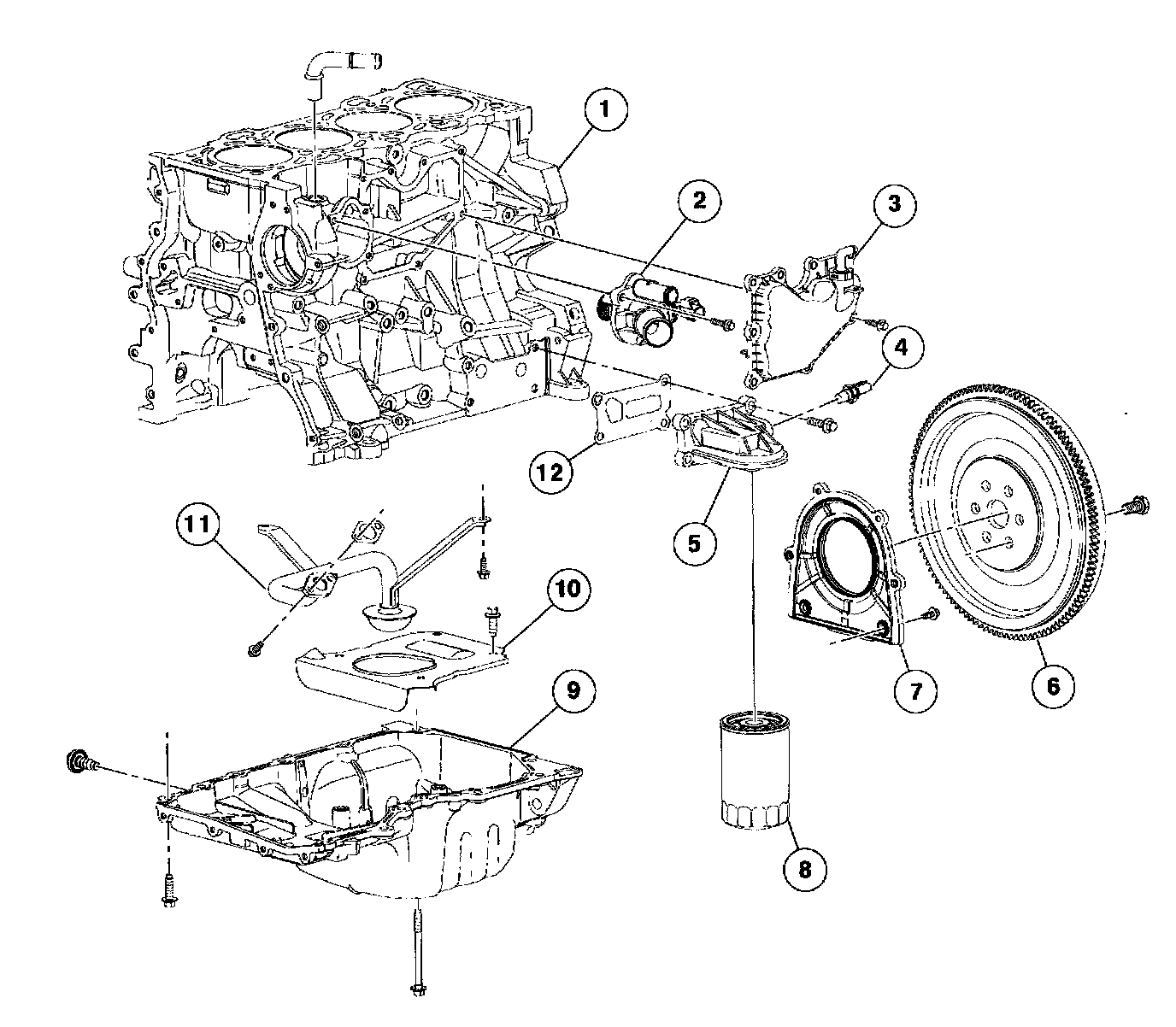 1
2
3
4
12
5
11
10
9
7
6
8