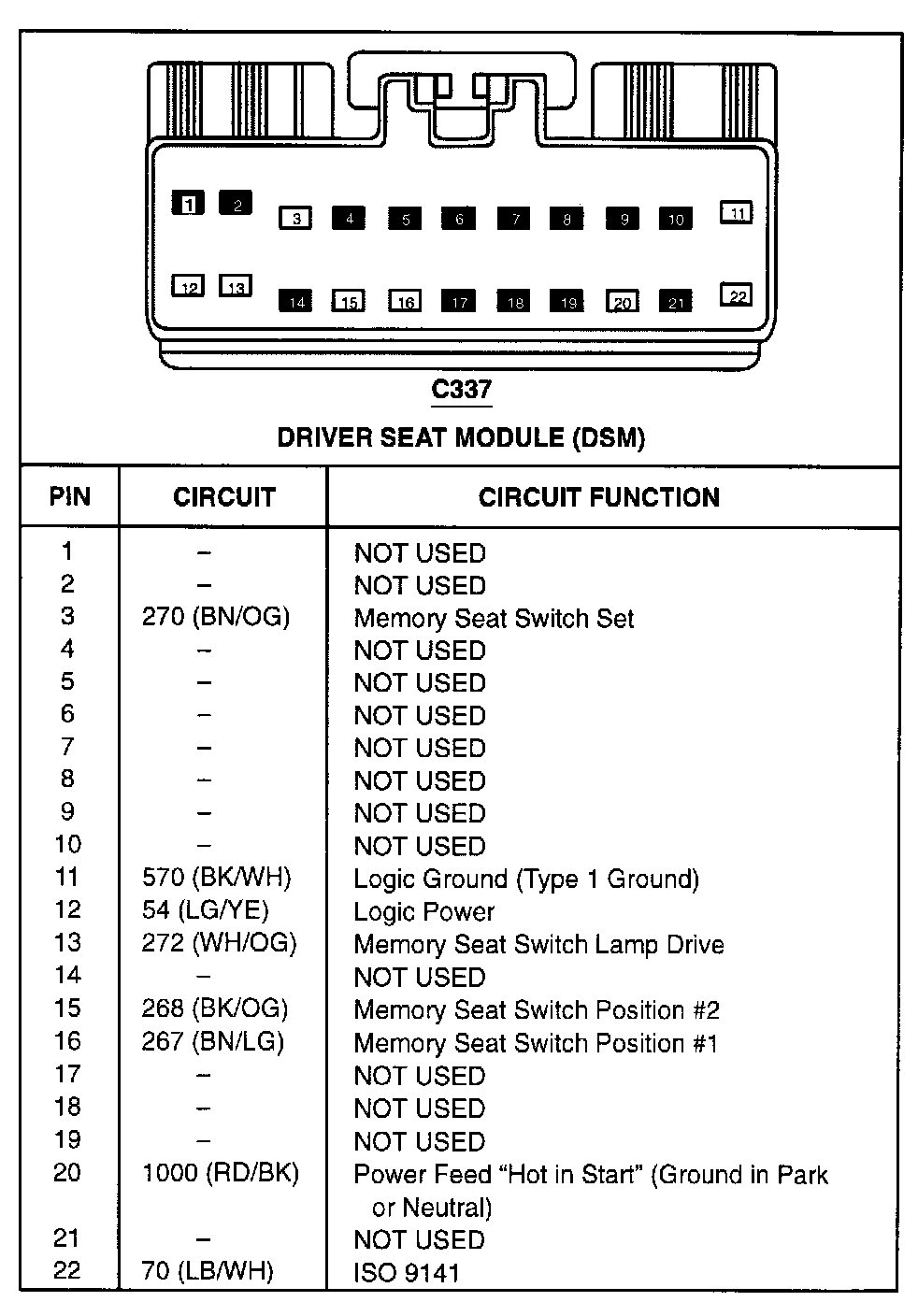 1 2 3 4 5 6 7 8 9 10 11
12 13 14 15 16 17 18 19 20 21 22

C337

DRIVER SEAT MODULE (DSM)

| PIN | CIRCUIT | CIRCUIT FUNCTION |
|---|---|---|
| 1 | – | NOT USED |
| 2 | – | NOT USED |
| 3 | 270 (BN/OG) | Memory Seat Switch Set |
| 4 | – | NOT USED |
| 5 | – | NOT USED |
| 6 | – | NOT USED |
| 7 | – | NOT USED |
| 8 | – | NOT USED |
| 9 | – | NOT USED |
| 10 | – | NOT USED |
| 11 | 570 (BK/WH) | Logic Ground (Type 1 Ground) |
| 12 | 54 (LG/YE) | Logic Power |
| 13 | 272 (WH/OG) | Memory Seat Switch Lamp Drive |
| 14 | – | NOT USED |
| 15 | 268 (BK/OG) | Memory Seat Switch Position #2 |
| 16 | 267 (BN/LG) | Memory Seat Switch Position #1 |
| 17 | – | NOT USED |
| 18 | – | NOT USED |
| 19 | – | NOT USED |
| 20 | 1000 (RD/BK) | Power Feed “Hot in Start” (Ground in Park or Neutral) |
| 21 | – | NOT USED |
| 22 | 70 (LB/WH) | ISO 9141 |