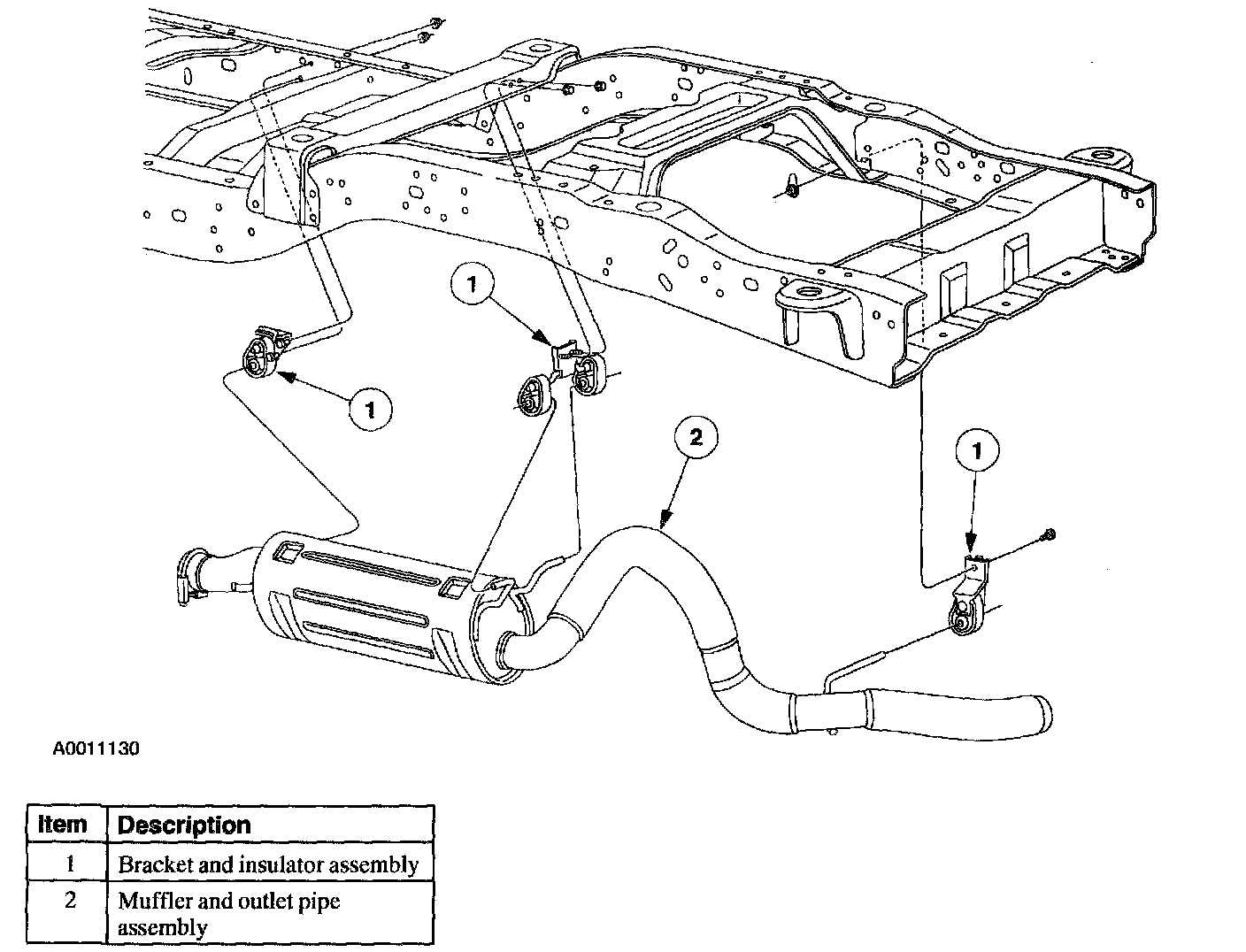 1

1

2

1

A0011130

| Item | Description |
|---|---|
| 1 | Bracket and insulator assembly |
| 2 | Muffler and outlet pipe assembly |