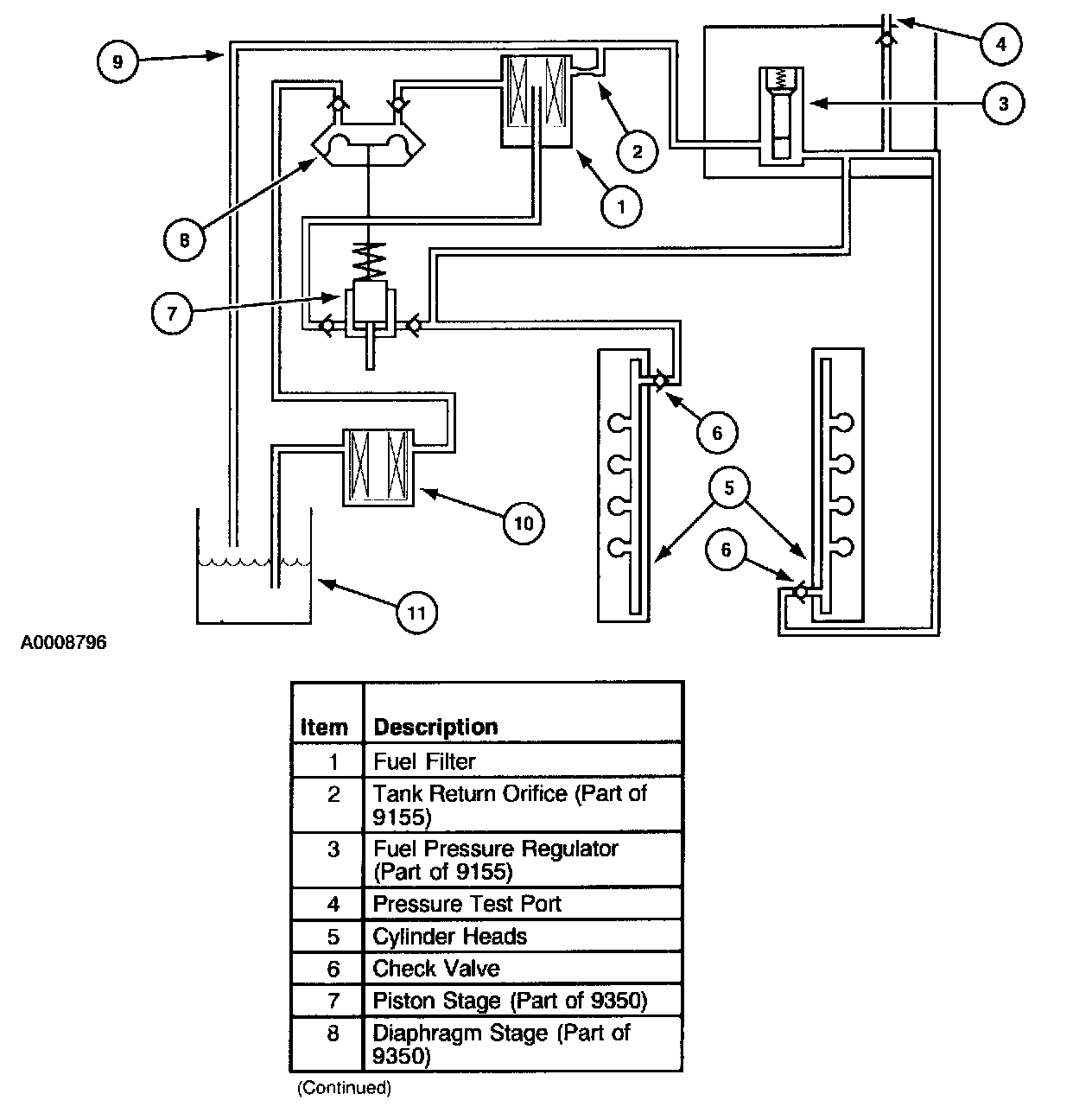 9

4

3

2

1

8

7

6

5

6

10

11

A0008796

| Item | Description |
|---|---|
| 1 | Fuel Filter |
| 2 | Tank Return Orifice (Part of 9155) |
| 3 | Fuel Pressure Regulator (Part of 9155) |
| 4 | Pressure Test Port |
| 5 | Cylinder Heads |
| 6 | Check Valve |
| 7 | Piston Stage (Part of 9350) |
| 8 | Diaphragm Stage (Part of 9350) |

(Continued)