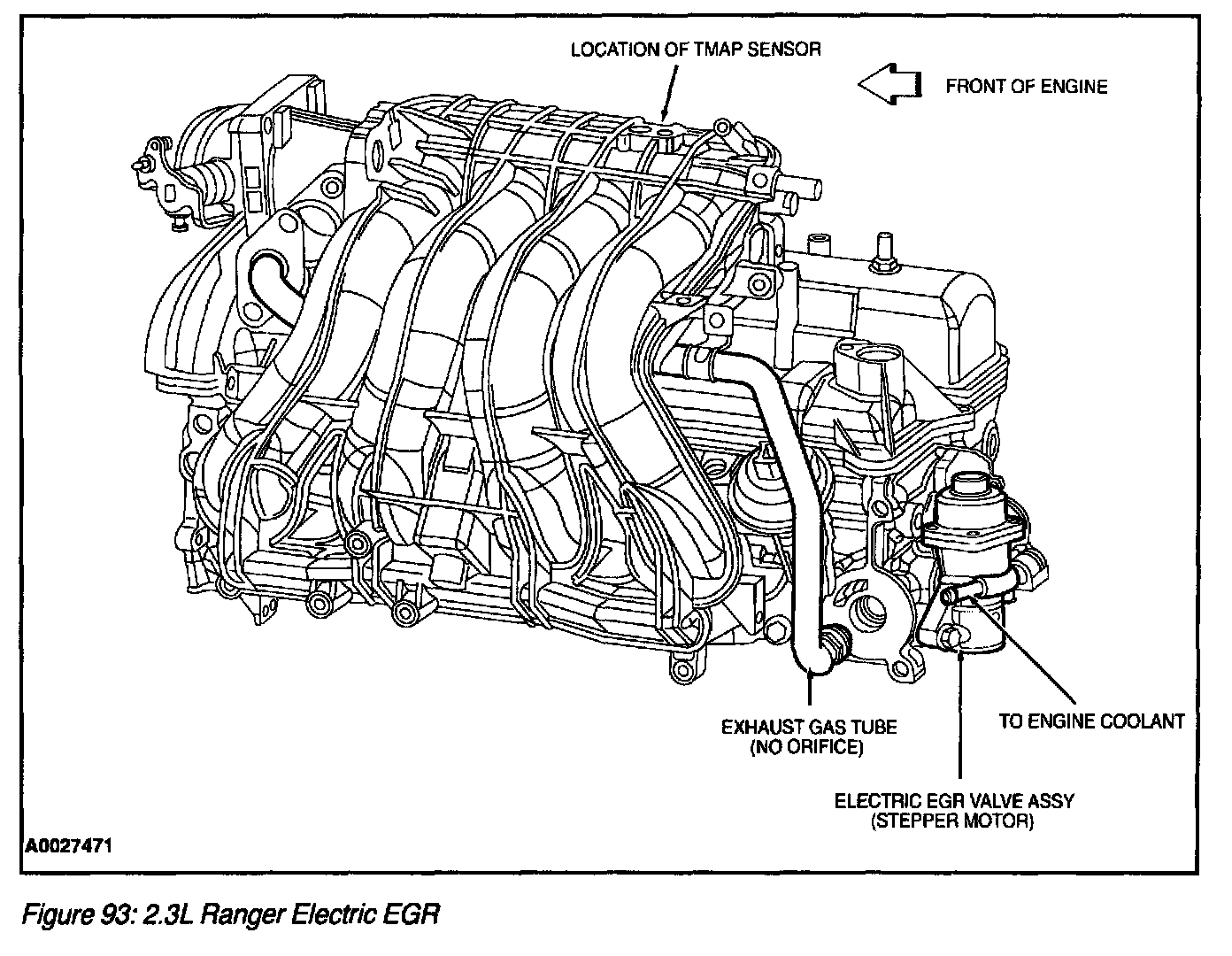 LOCATION OF TMAP SENSOR

FRONT OF ENGINE

EXHAUST GAS TUBE
(NO ORIFICE)

TO ENGINE COOLANT

ELECTRIC EGR VALVE ASSY
(STEPPER MOTOR)

A0027471

Figure 93: 2.3L Ranger Electric EGR