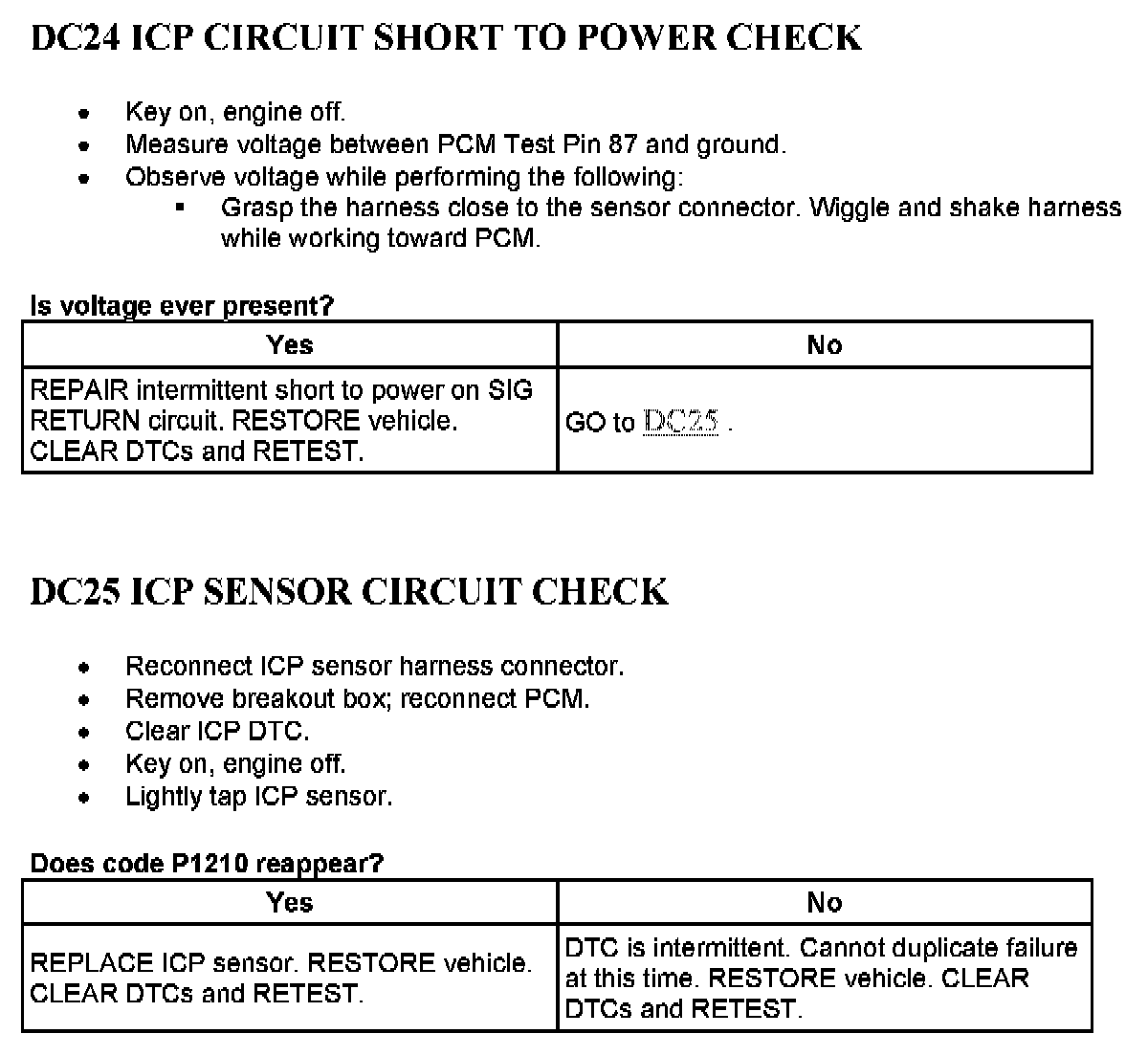 DC24 ICP CIRCUIT SHORT TO POWER CHECK

- Key on, engine off.
- Measure voltage between PCM Test Pin 87 and ground.
- Observe voltage while performing the following:
  - Grasp the harness close to the sensor connector. Wiggle and shake harness while working toward PCM.

Is voltage ever present?

| Yes | No |
|---|---|
| REPAIR intermittent short to power on SIG RETURN circuit. RESTORE vehicle. CLEAR DTCs and RETEST. | GO to DC25 . |

DC25 ICP SENSOR CIRCUIT CHECK

- Reconnect ICP sensor harness connector.
- Remove breakout box; reconnect PCM.
- Clear ICP DTC.
- Key on, engine off.
- Lightly tap ICP sensor.

Does code P1210 reappear?

| Yes | No |
|---|---|
| REPLACE ICP sensor. RESTORE vehicle. CLEAR DTCs and RETEST. | DTC is intermittent. Cannot duplicate failure at this time. RESTORE vehicle. CLEAR DTCs and RETEST. |