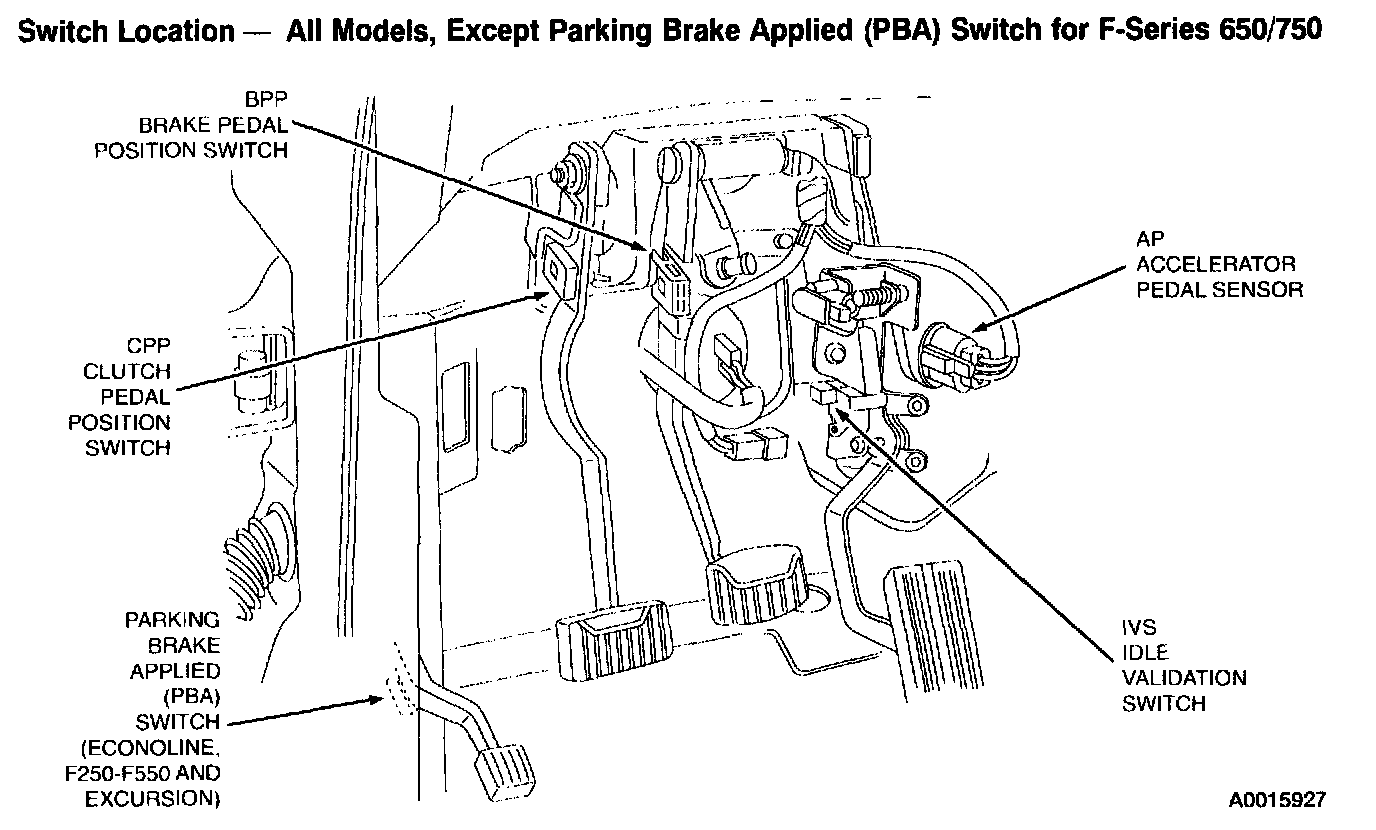 Switch Location — All Models, Except Parking Brake Applied (PBA) Switch for F-Series 650/750

BPP
BRAKE PEDAL
POSITION SWITCH

AP
ACCELERATOR
PEDAL SENSOR

CPP
CLUTCH
PEDAL
POSITION
SWITCH

PARKING
BRAKE
APPLIED
(PBA)
SWITCH
(ECONOLINE,
F250-F550 AND
EXCURSION)

IVS
IDLE
VALIDATION
SWITCH

A0015927