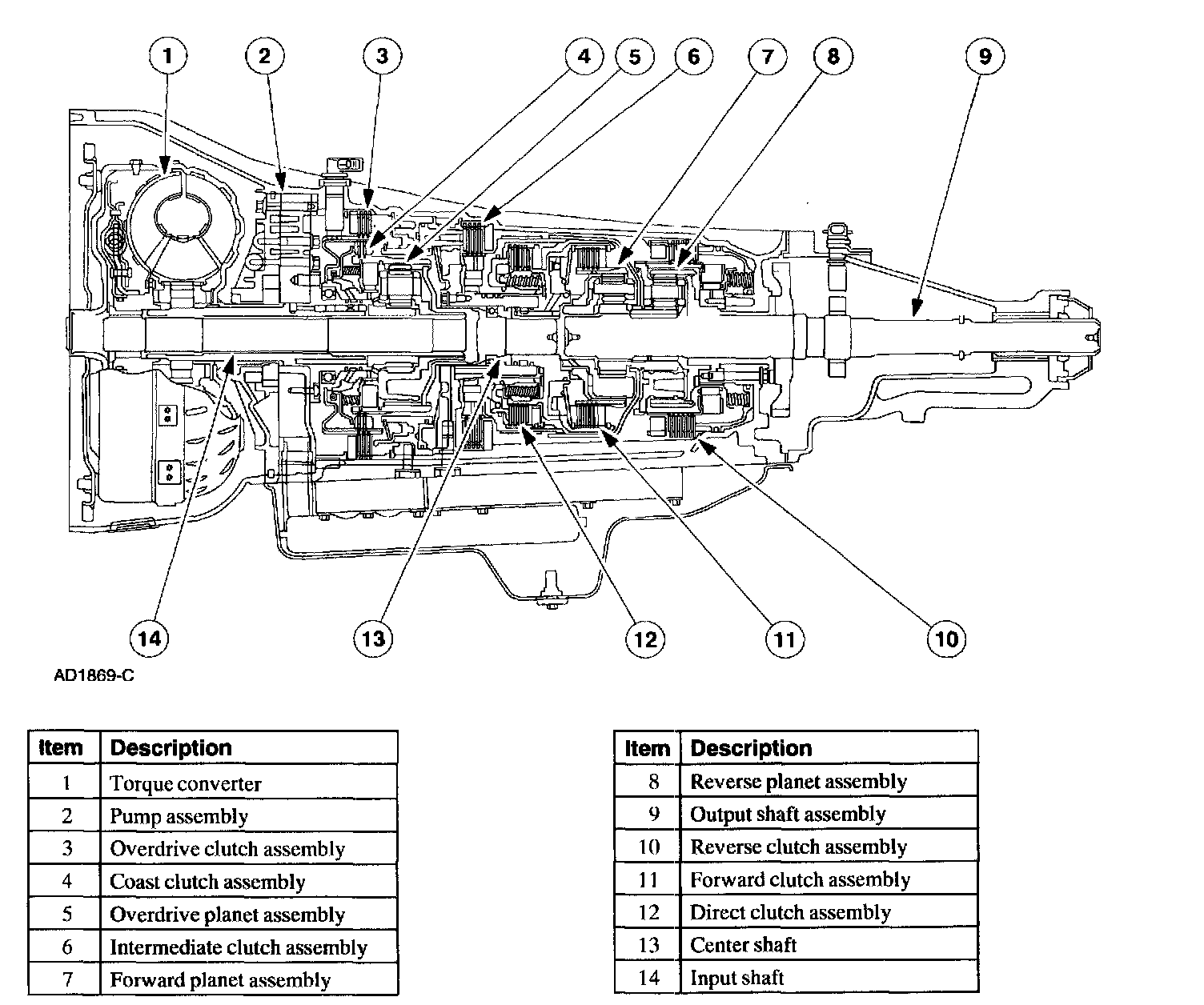 1 2 3 4 5 6 7 8 9

14 13 12 11 10

AD1869-C

| Item | Description |
|---|---|
| 1 | Torque converter |
| 2 | Pump assembly |
| 3 | Overdrive clutch assembly |
| 4 | Coast clutch assembly |
| 5 | Overdrive planet assembly |
| 6 | Intermediate clutch assembly |
| 7 | Forward planet assembly |

| Item | Description |
|---|---|
| 8 | Reverse planet assembly |
| 9 | Output shaft assembly |
| 10 | Reverse clutch assembly |
| 11 | Forward clutch assembly |
| 12 | Direct clutch assembly |
| 13 | Center shaft |
| 14 | Input shaft |