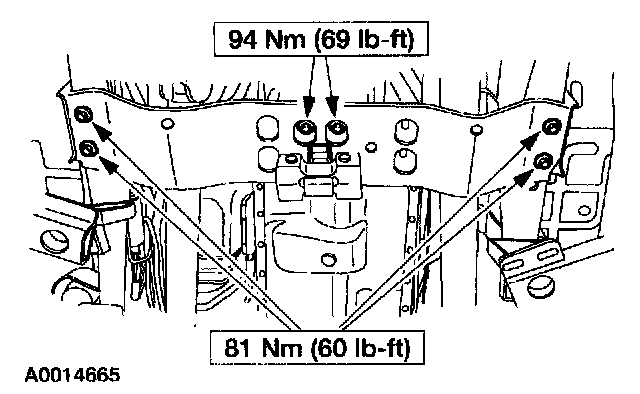 94 Nm (69 lb-ft)

81 Nm (60 lb-ft)

A0014665