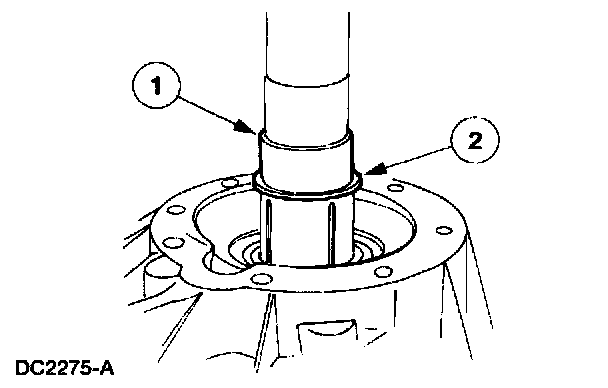 1

2

DC2275-A