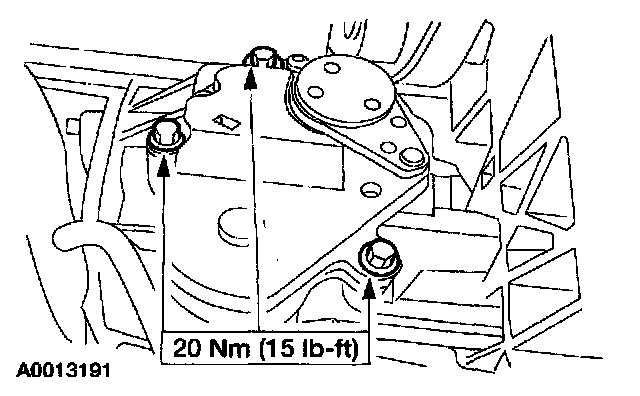 20 Nm (15 lb-ft)

A0013191