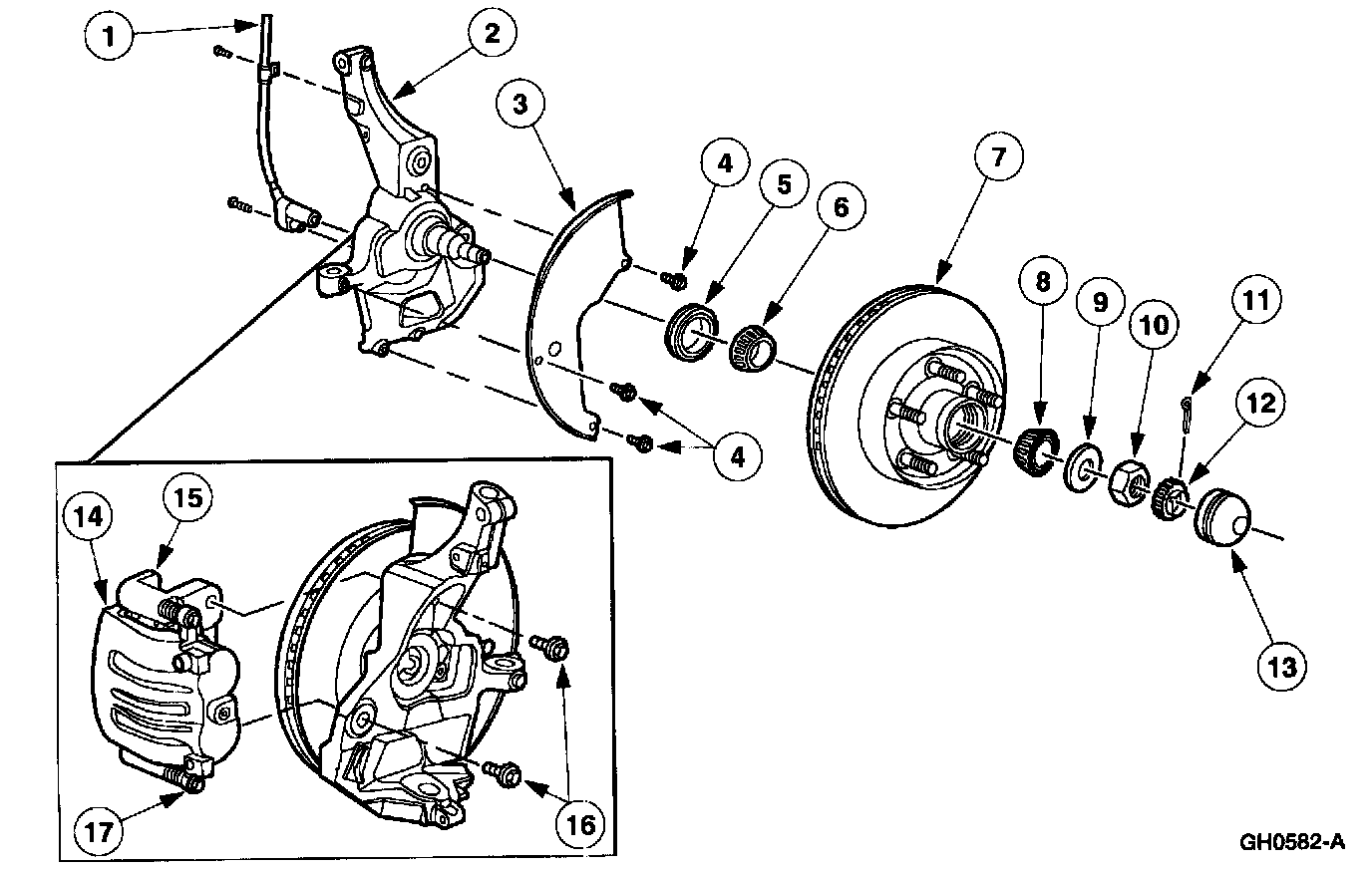 1
2
3
4
5
6
7
8
9
10
11
12
4
13
14
15
16
17
GH0582-A