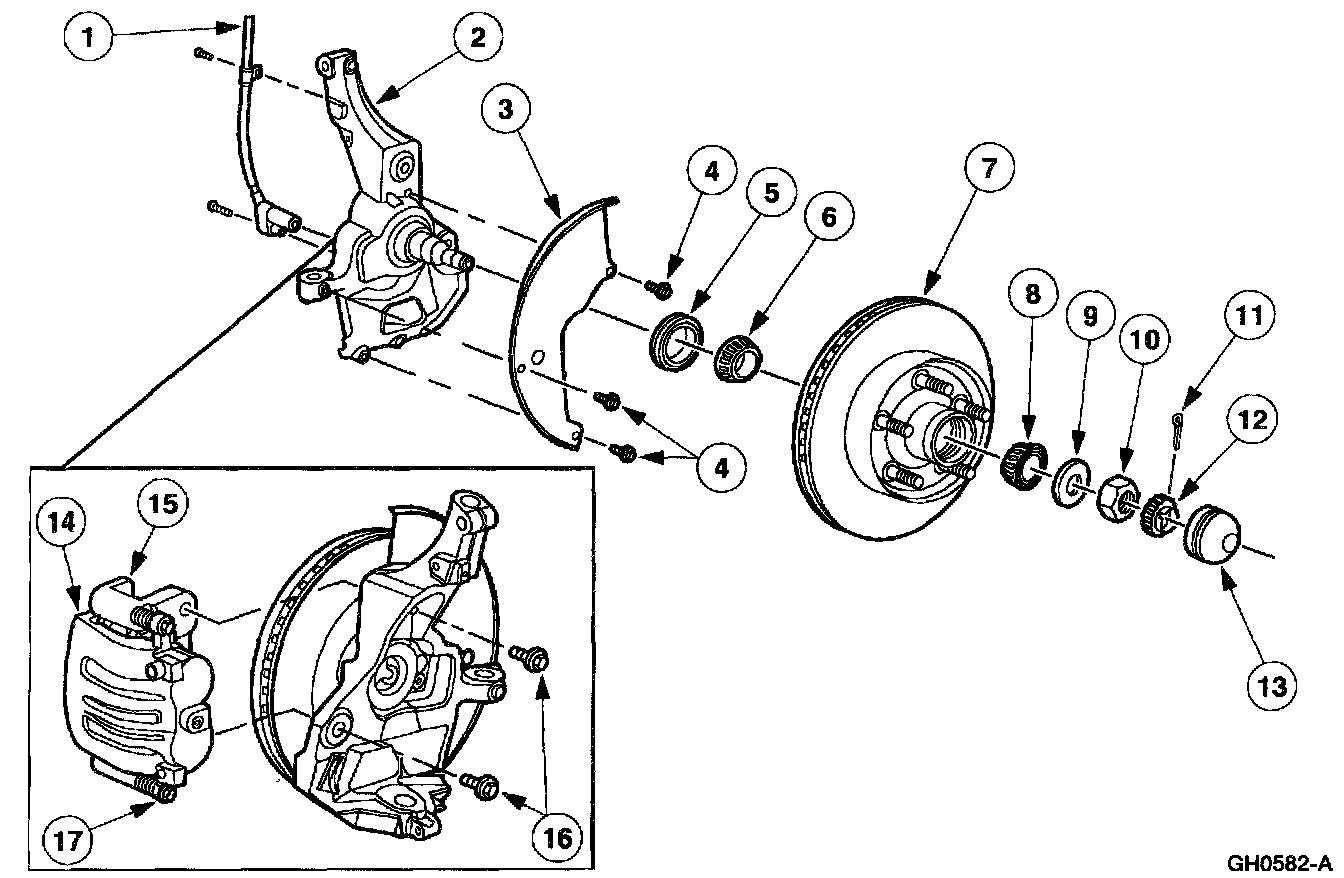 1
2
3
4
5
6
7
8
9
10
11
12
13
4
14
15
16
17
GH0582-A