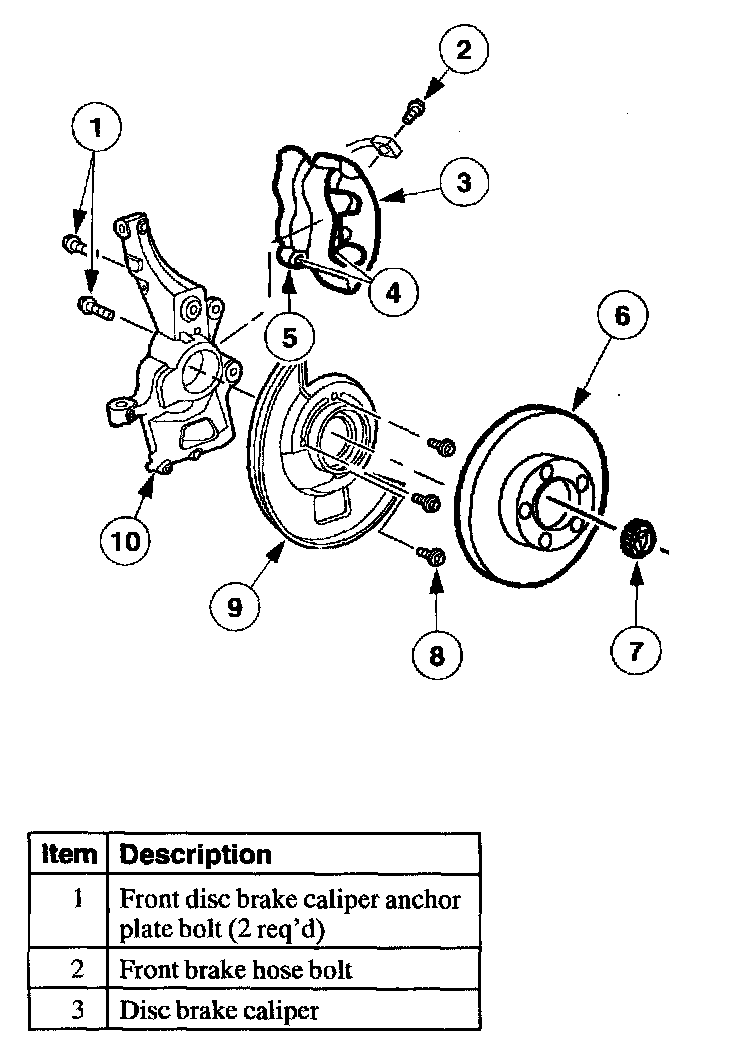 1
2
3
4
5
6
7
8
9
10

| Item | Description |
|---|---|
| 1 | Front disc brake caliper anchor plate bolt (2 req'd) |
| 2 | Front brake hose bolt |
| 3 | Disc brake caliper |