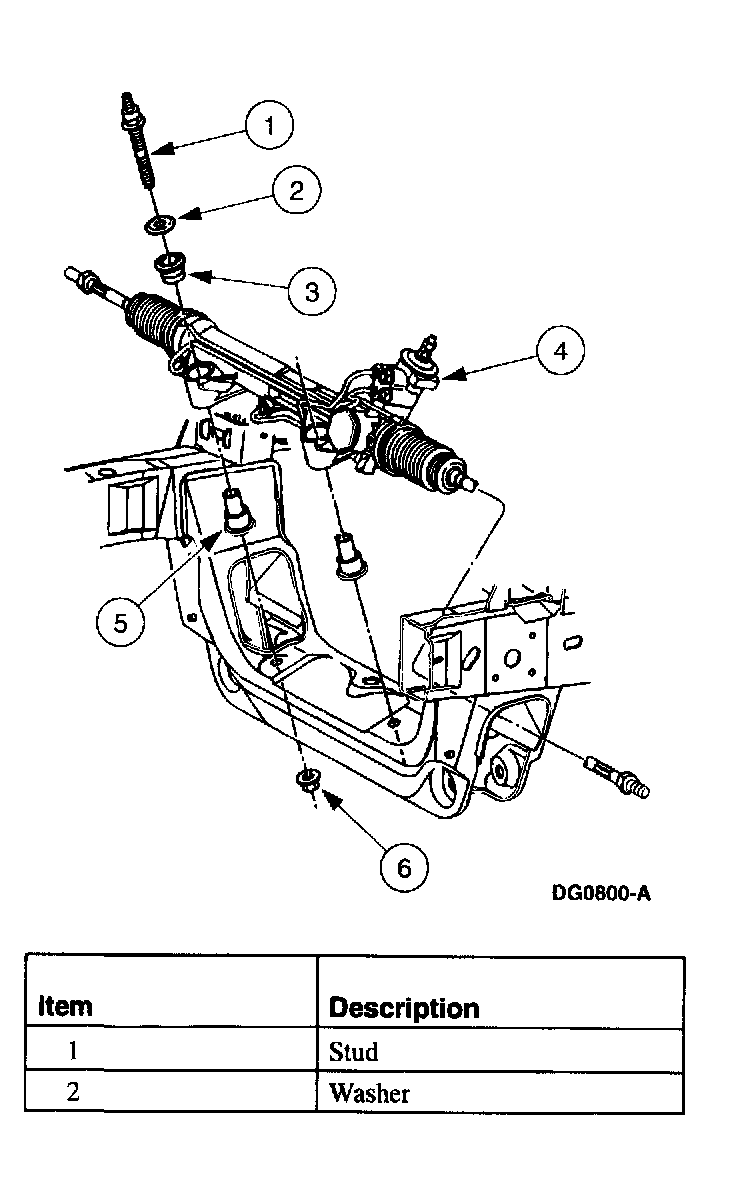 1
2
3
4
5
6
DG0800-A

| Item | Description |
|---|---|
| 1 | Stud |
| 2 | Washer |